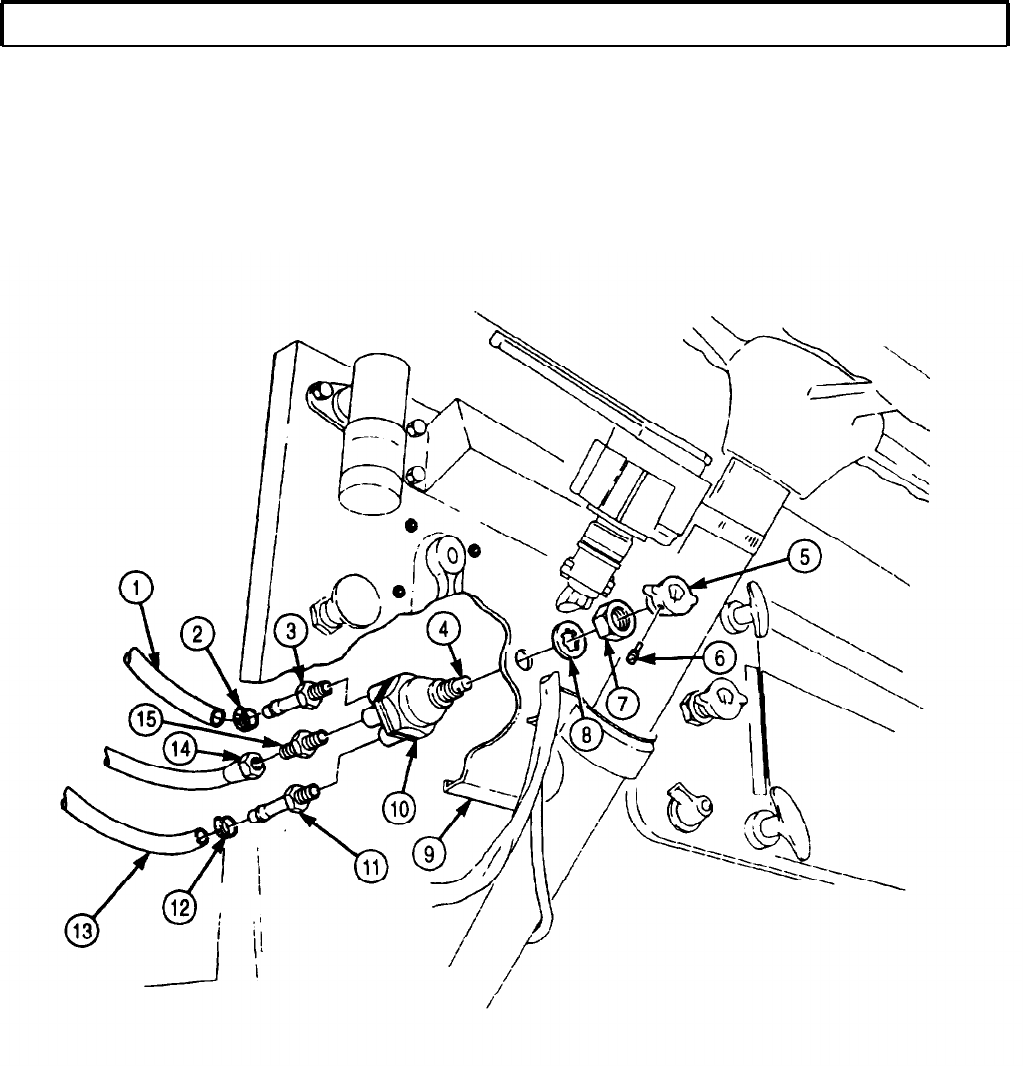 1
2
3
4
5
6
7
8
9
10
11
12
13
14
15