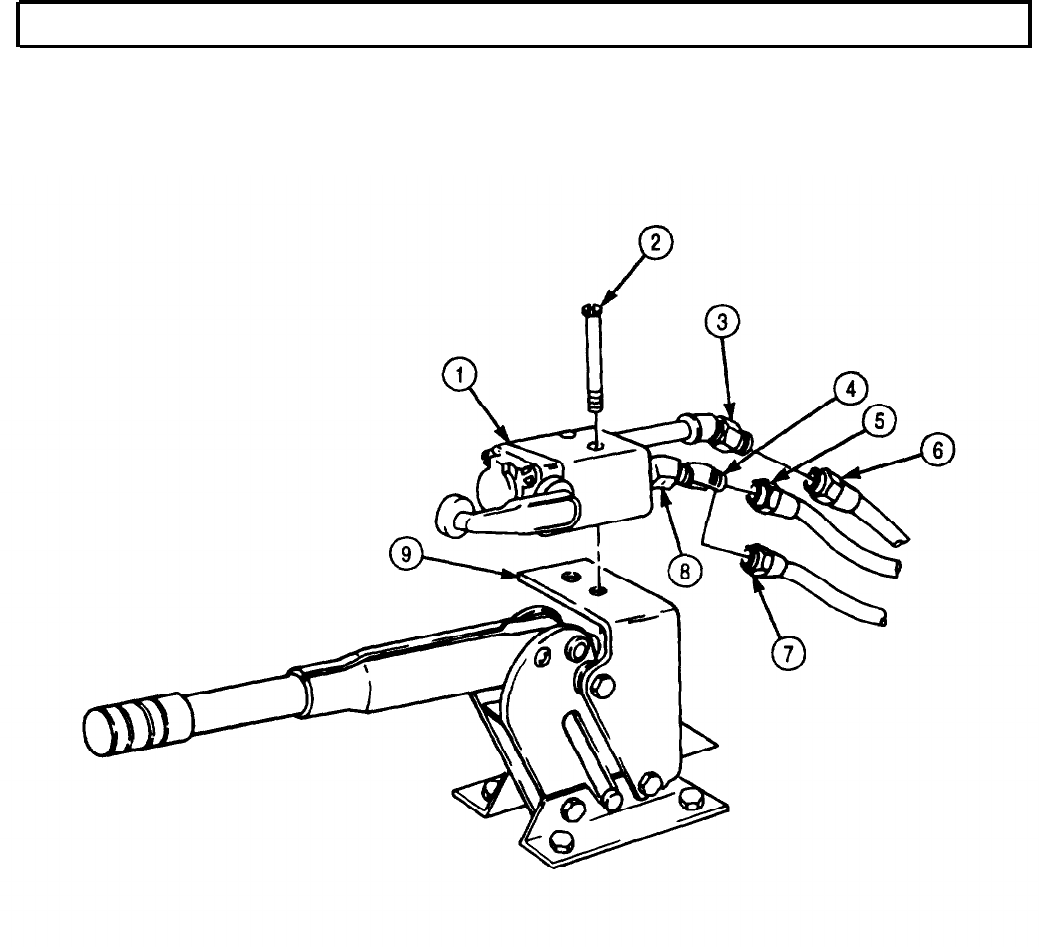 2
3
1
4
5
6
9
8
7