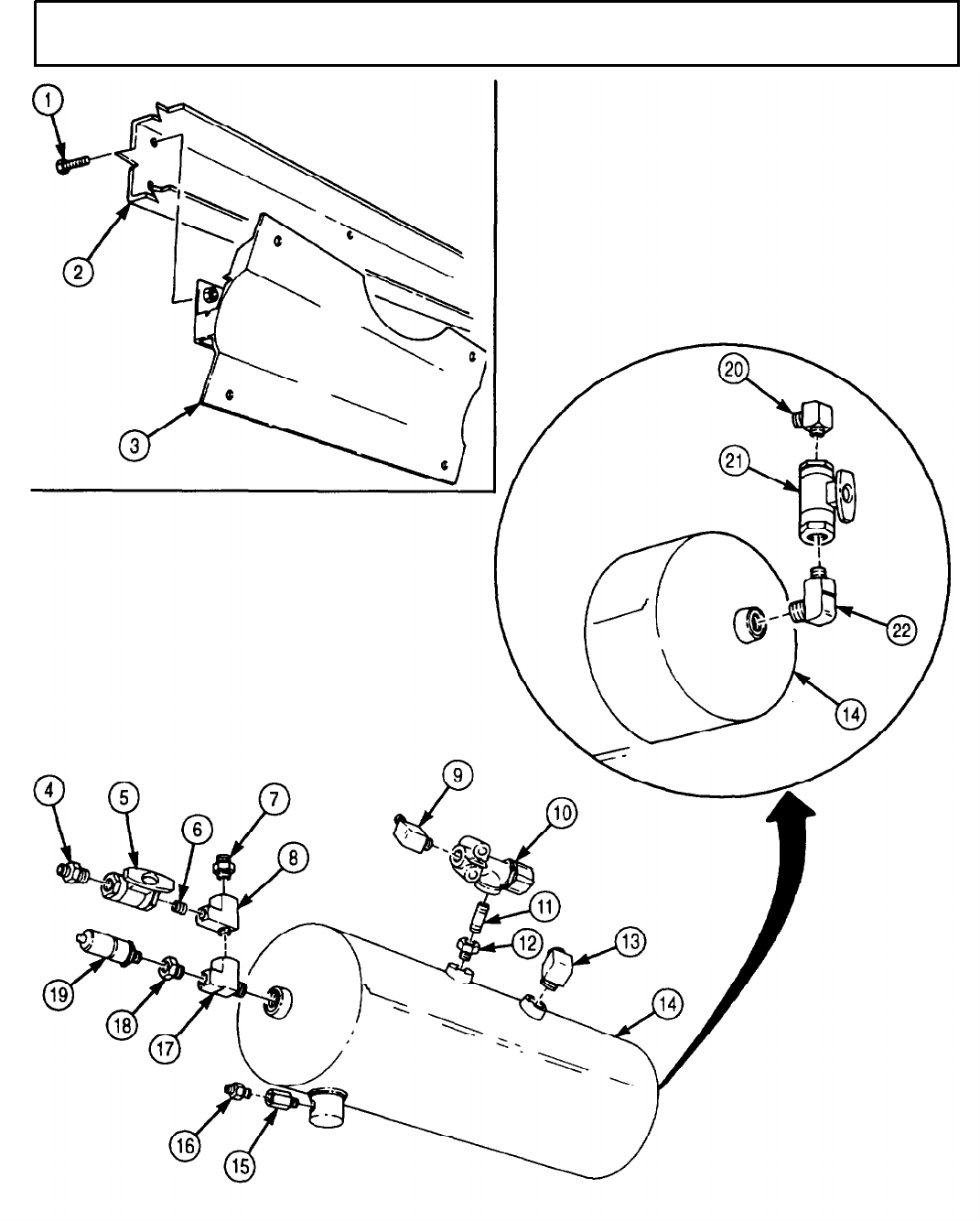 1
2
3
20
21
22
14
4
5
6
7
8
9
10
11
12
13
14
19
18
17
16
15