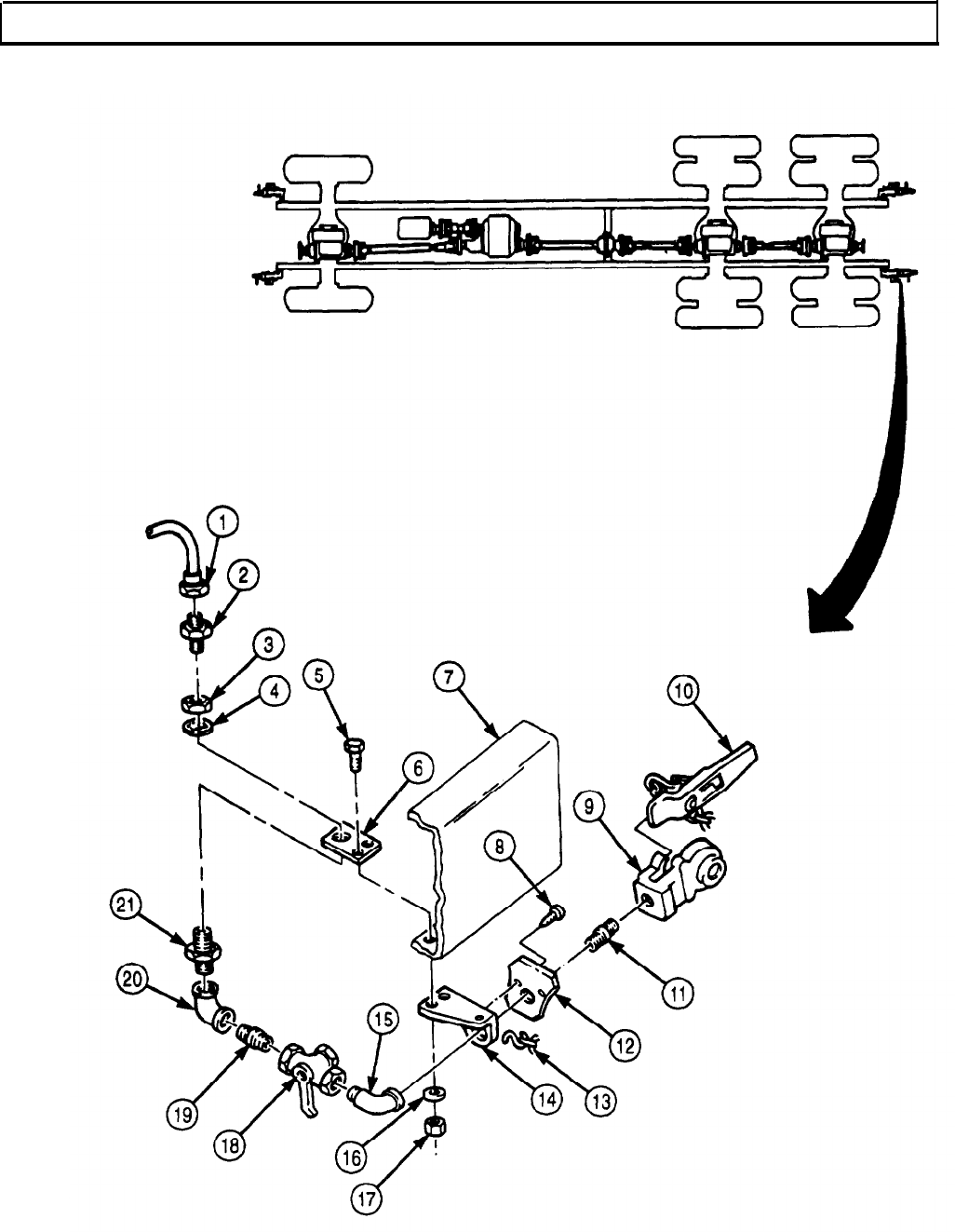 1
2
3
4
5
6
7
8
9
10
11
12
13
14
15
16
17
18
19
20
21