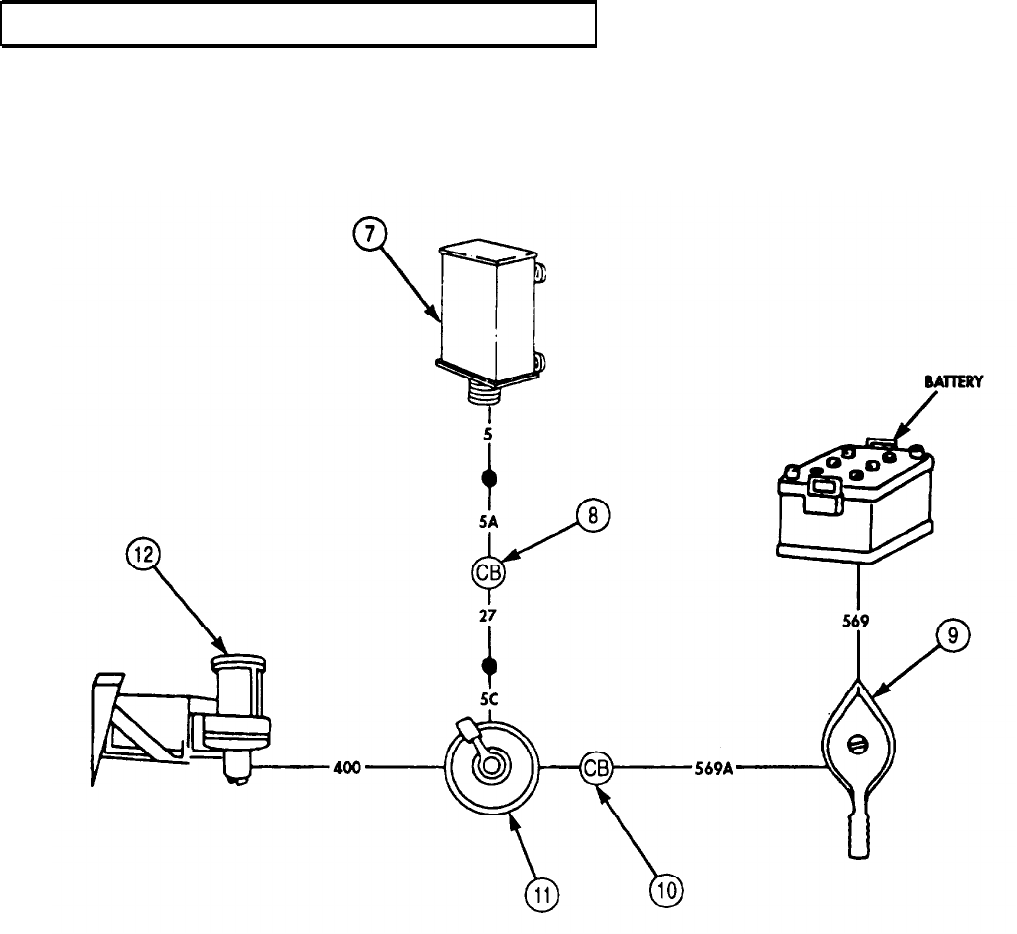 7

BATTERY

5

5A

8

CB

12

27

569

9

5C

400

CB

569A

11

10