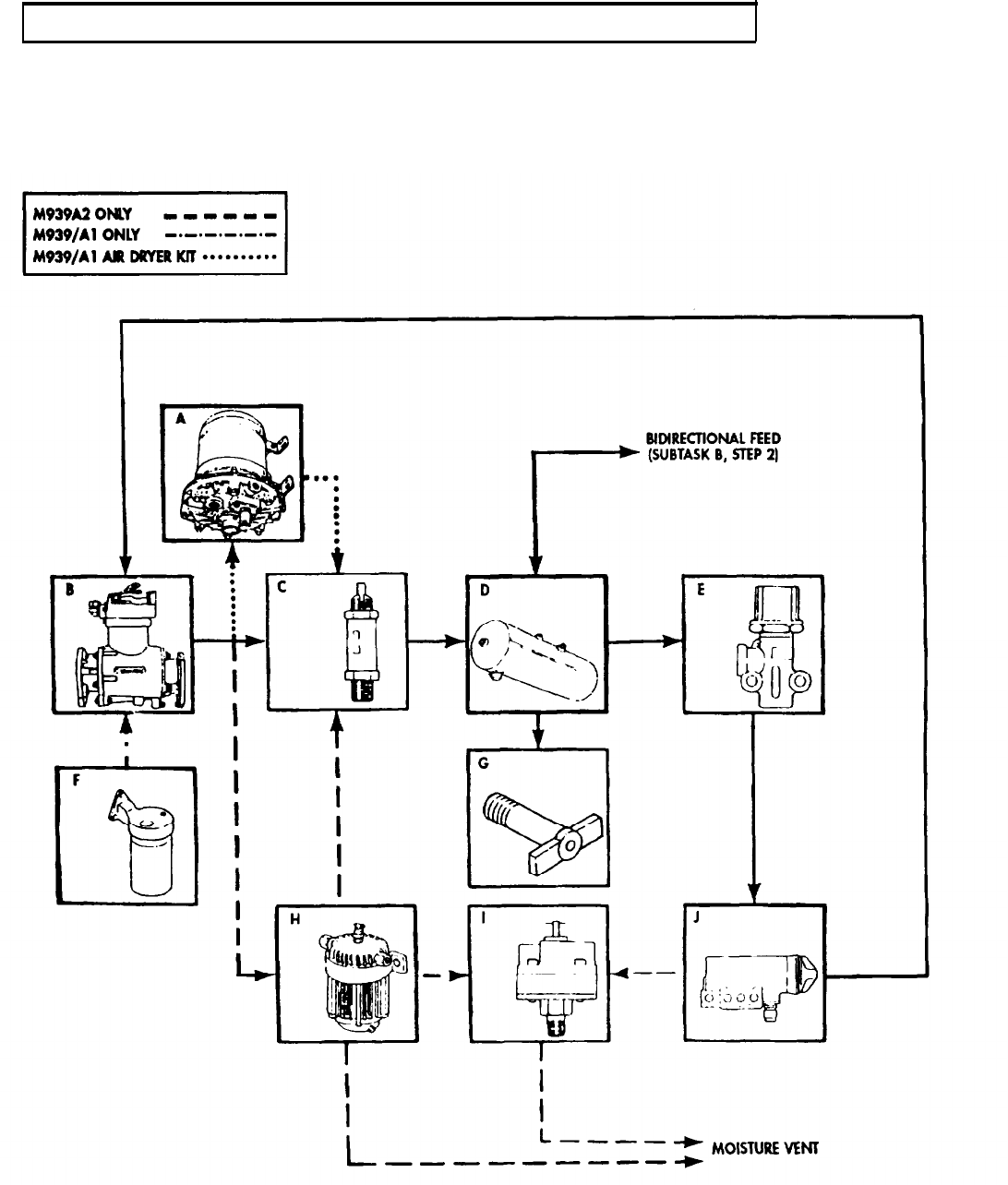 M939A2 ONLY
M939/A1 ONLY
M939/A1 AIR DRYER KIT

A

BIDIRECTIONAL FEED (SUBTASK B, STEP 2)

B

C

D

E

F

G

H

I

J

MOISTURE VENT