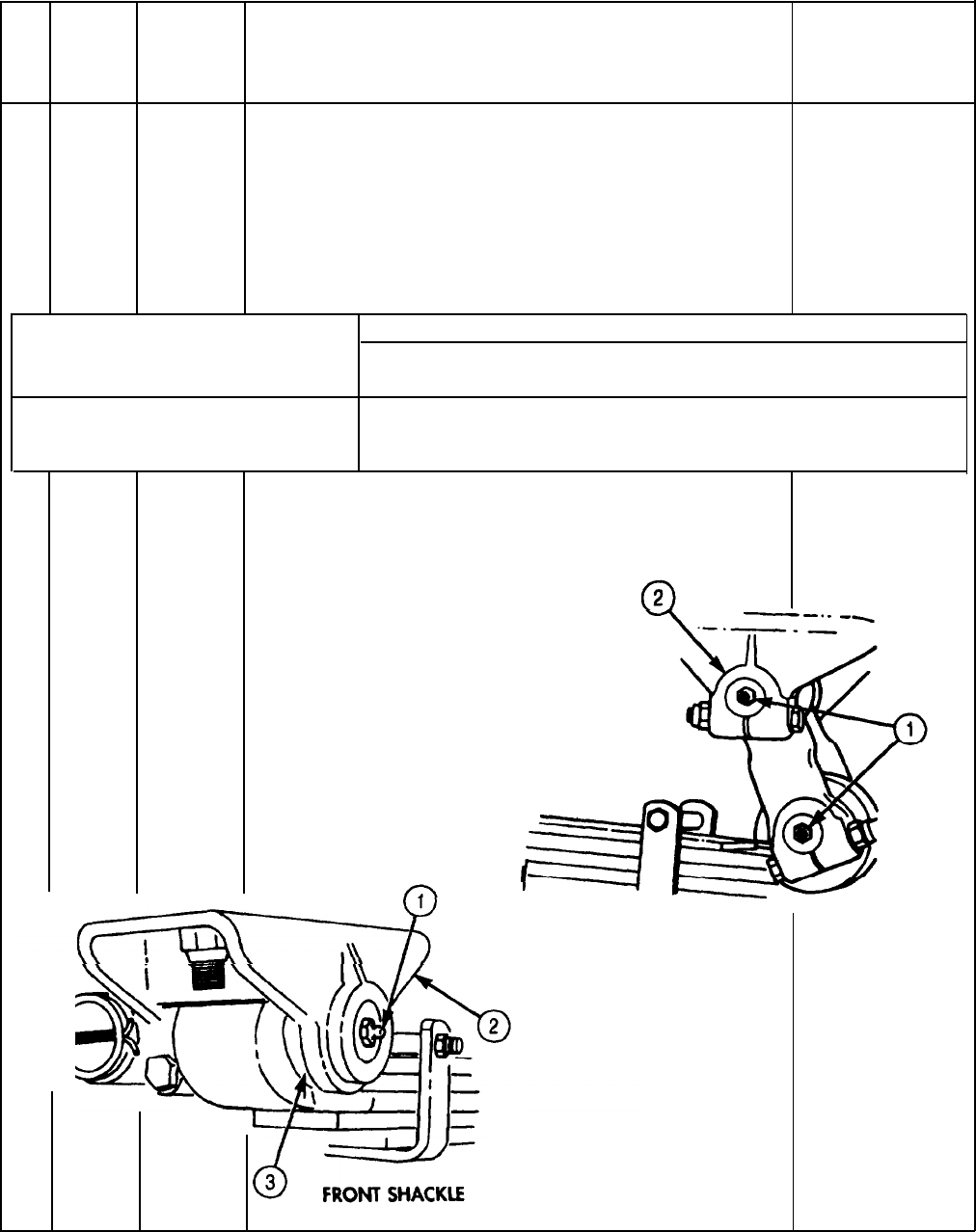 2

1

1

2

3

FRONT SHACKLE