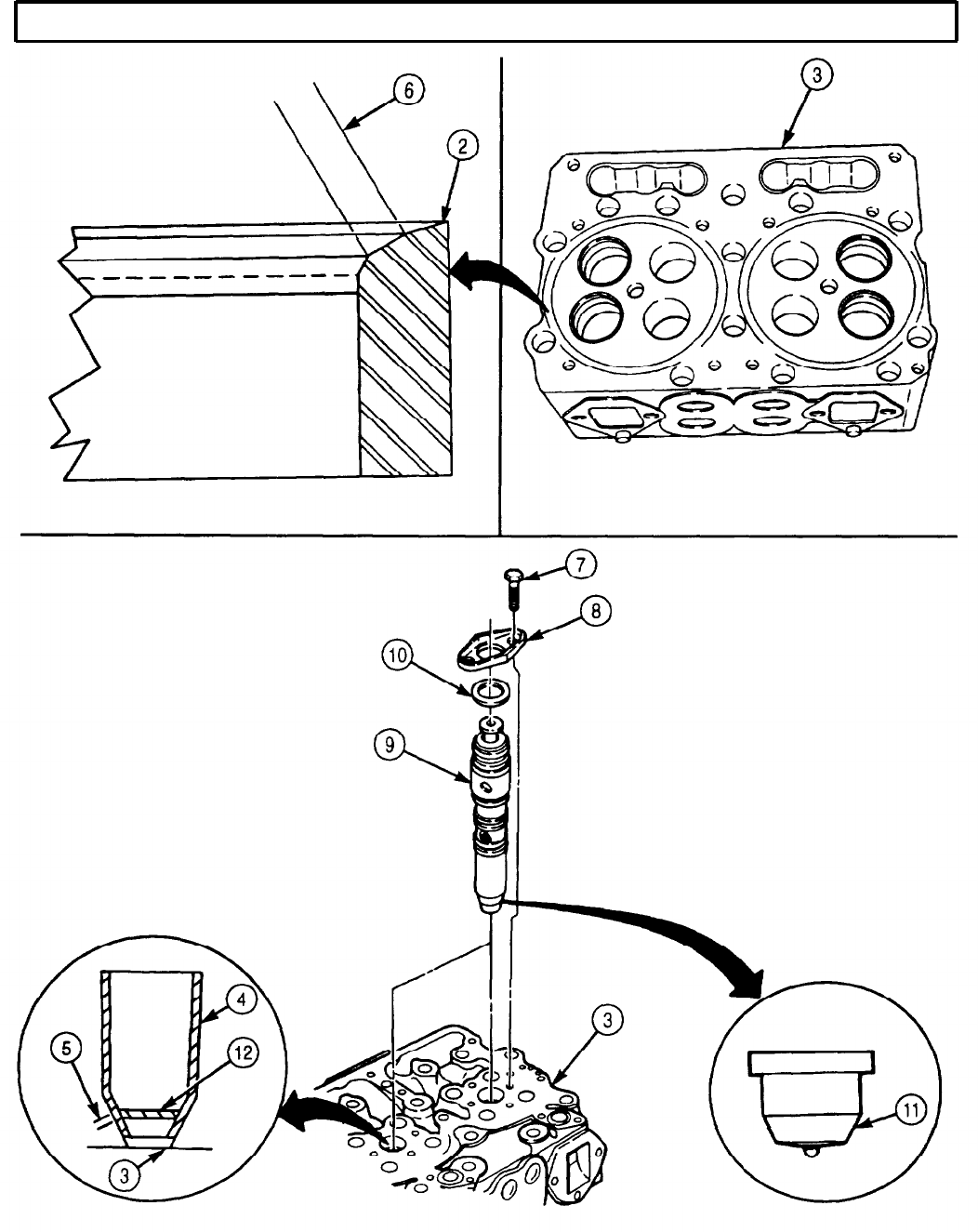 6
2
3
7
8
10
9
4
5
12
3
3
11