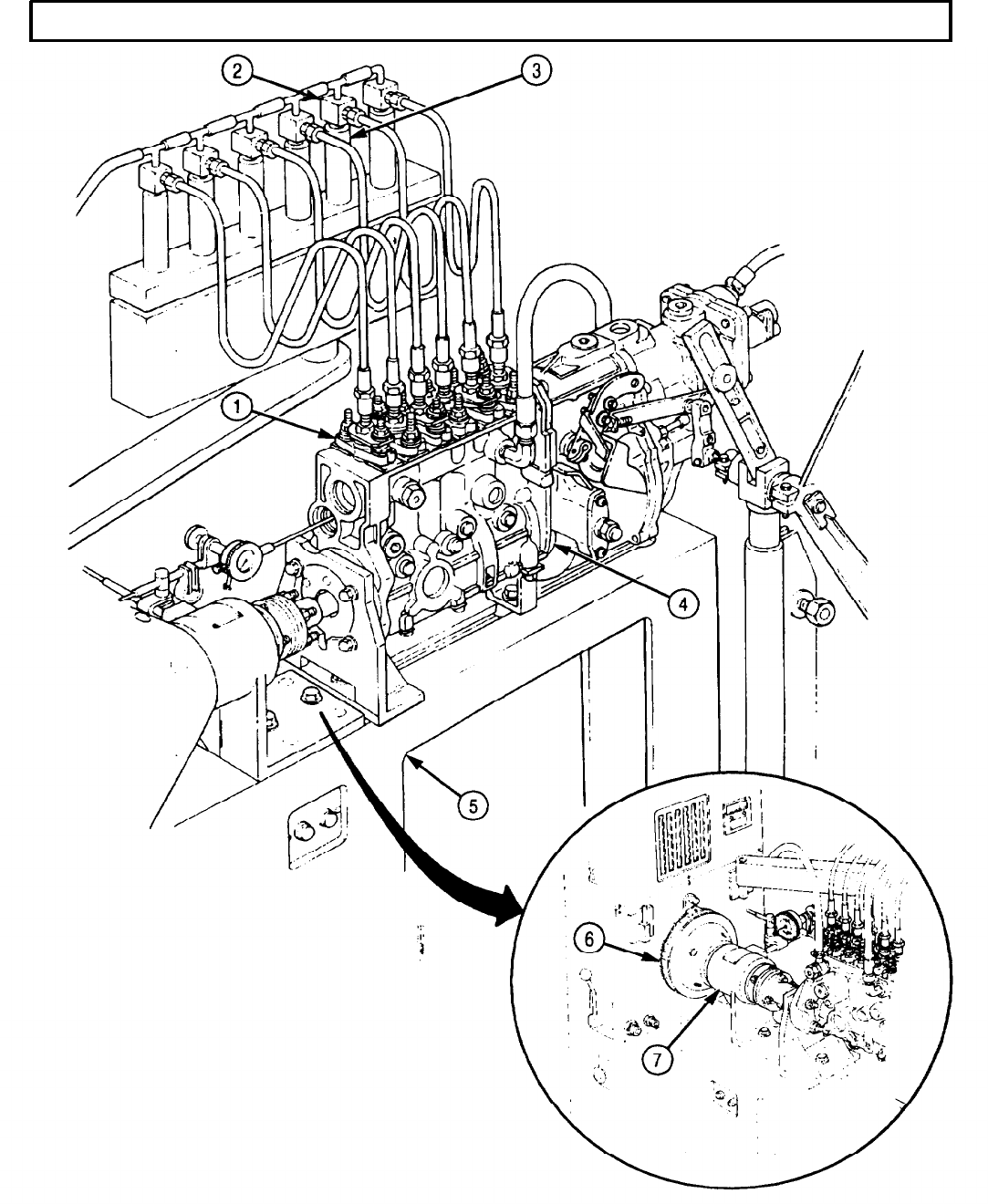 2
3
1
4
5
6
7