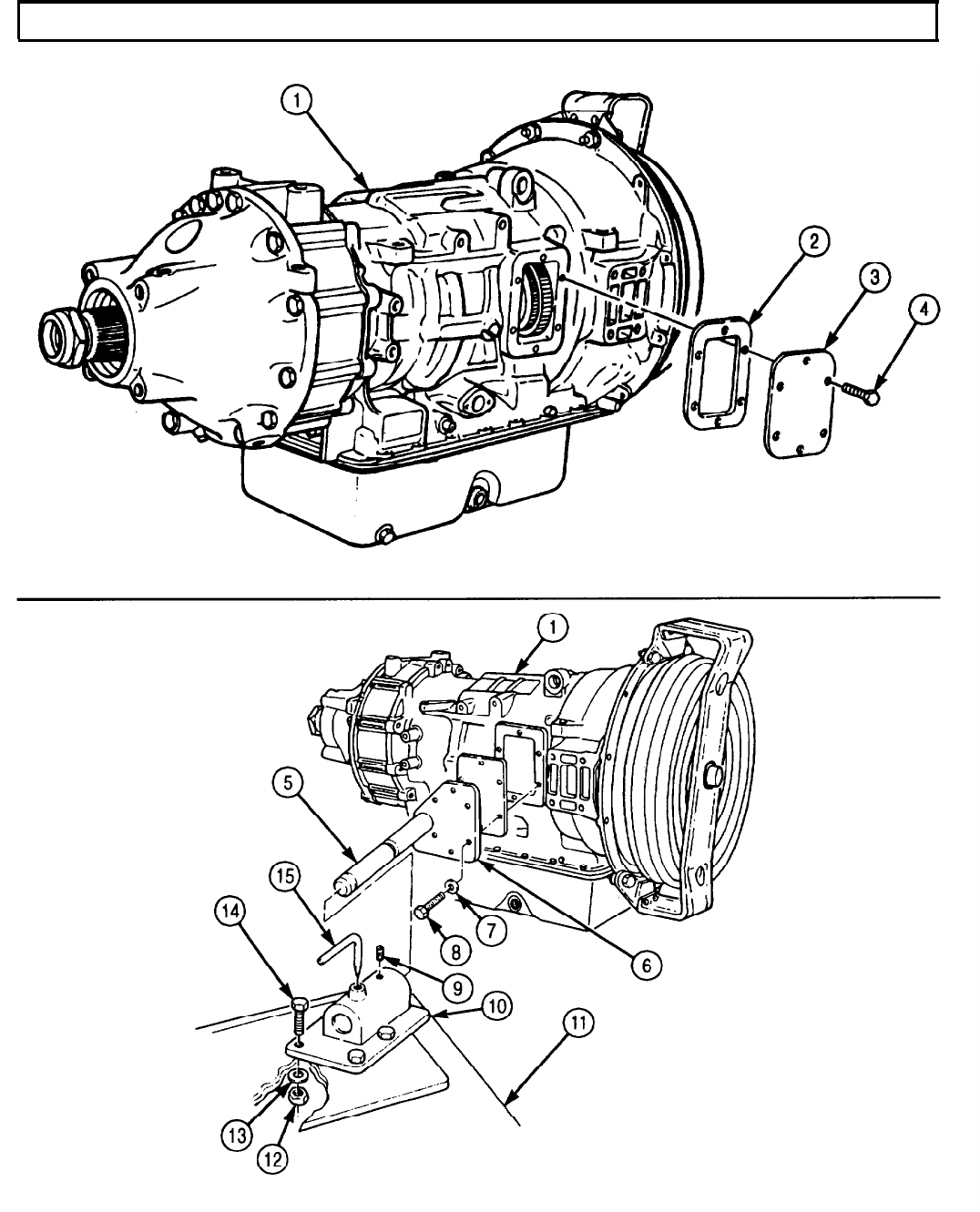 1
2
3
4

1
5
15
14
7
8
9
6
10
11
13
12