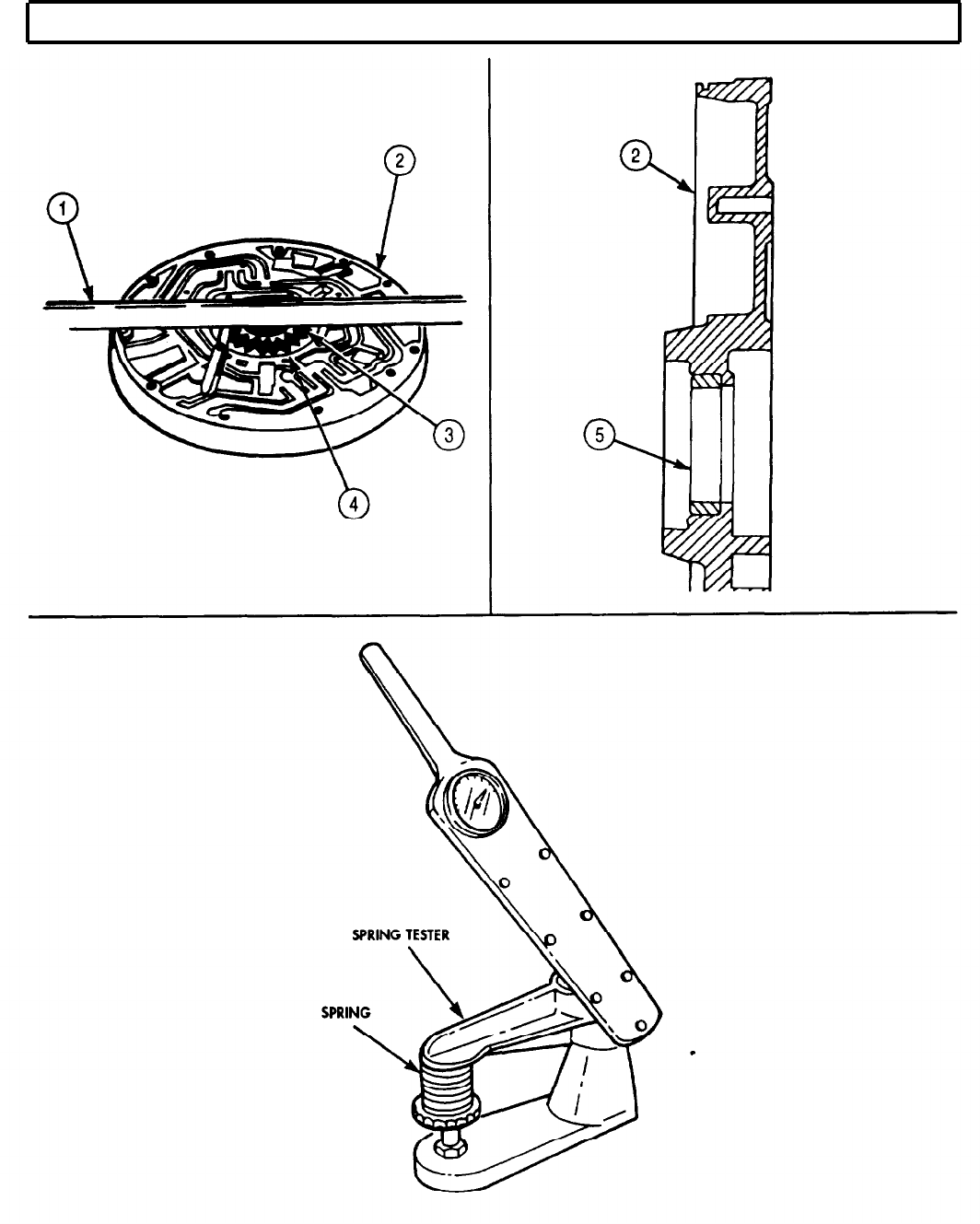 1
2
3
4
2
5
SPRING TESTER
SPRING