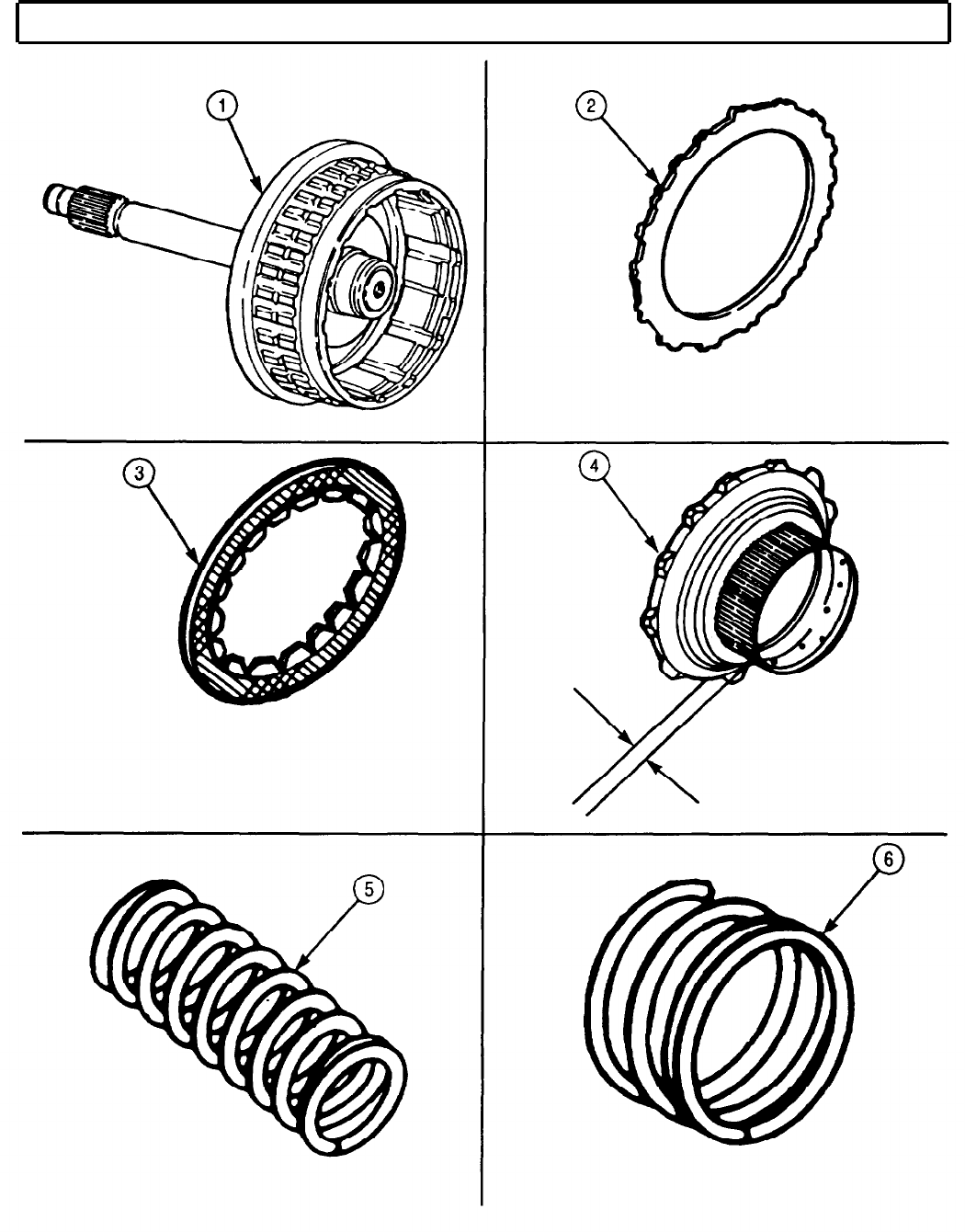 1

2

3

4

5

6