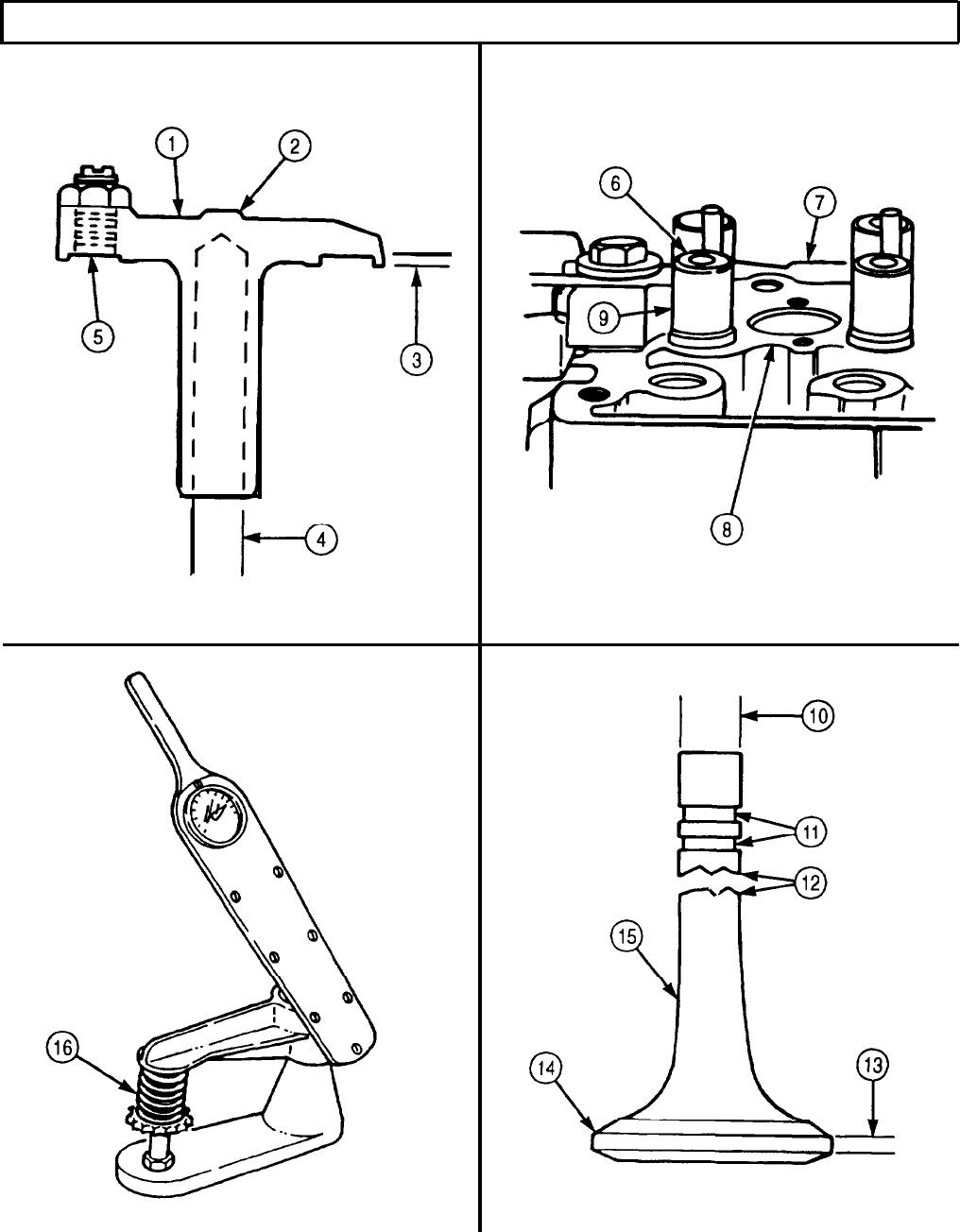 1
2
5
3
4
6
7
9
8
10
11
12
15
14
13
16