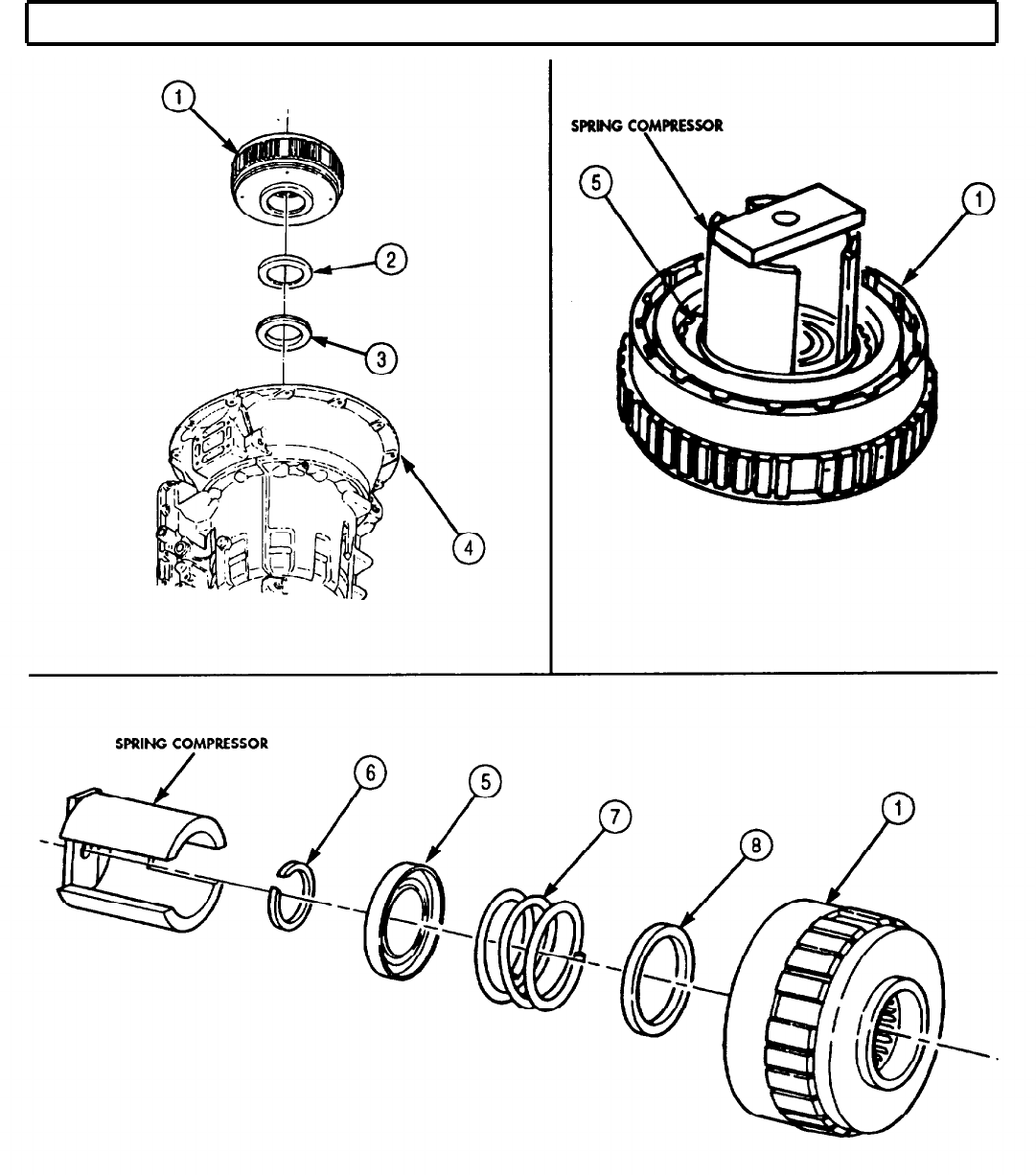 1

2

3

4

SPRING COMPRESSOR

5

1

SPRING COMPRESSOR

6

5

7

8

1