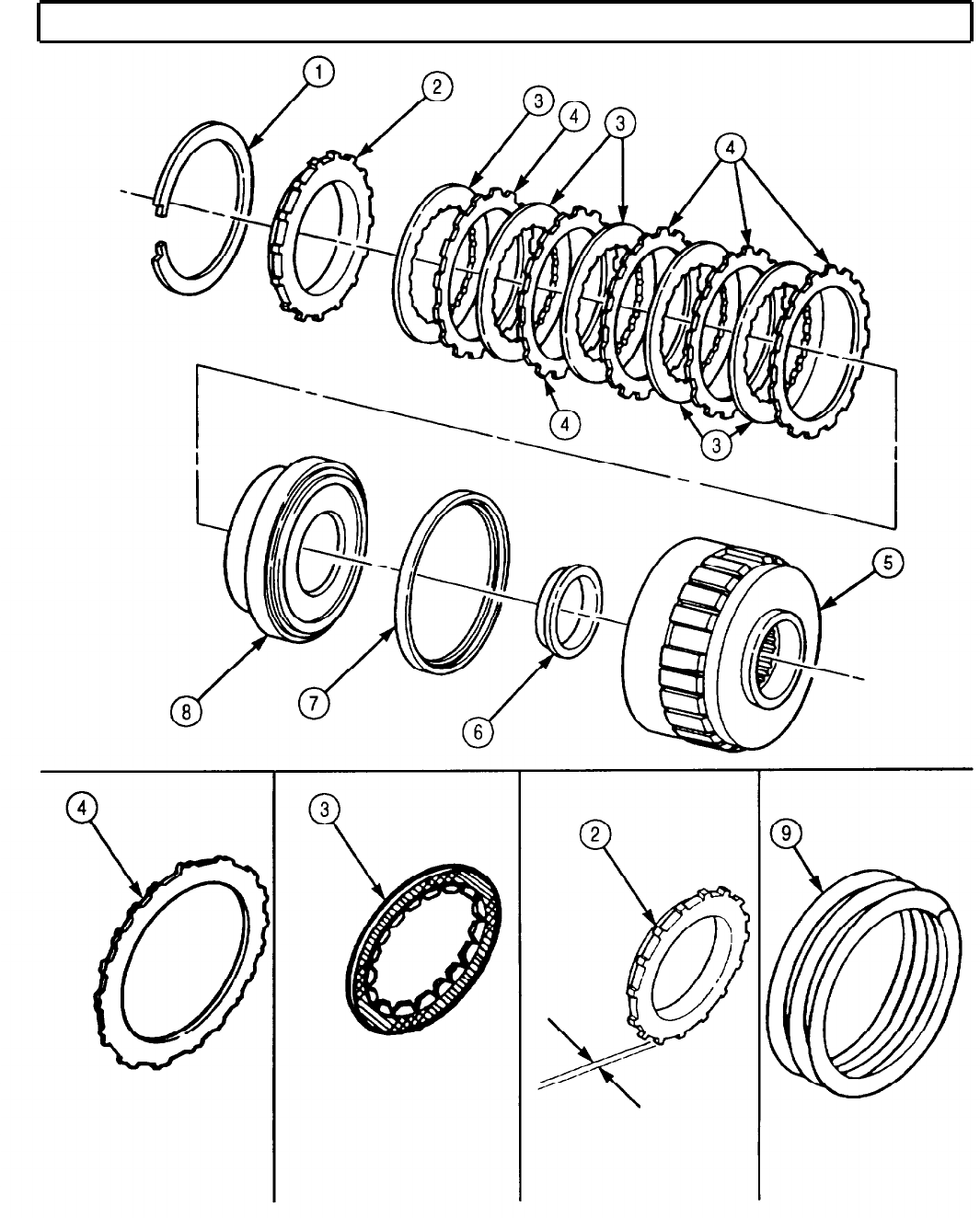 1
2
3
4
3
4
4
3
5
8
7
6
4
3
2
9