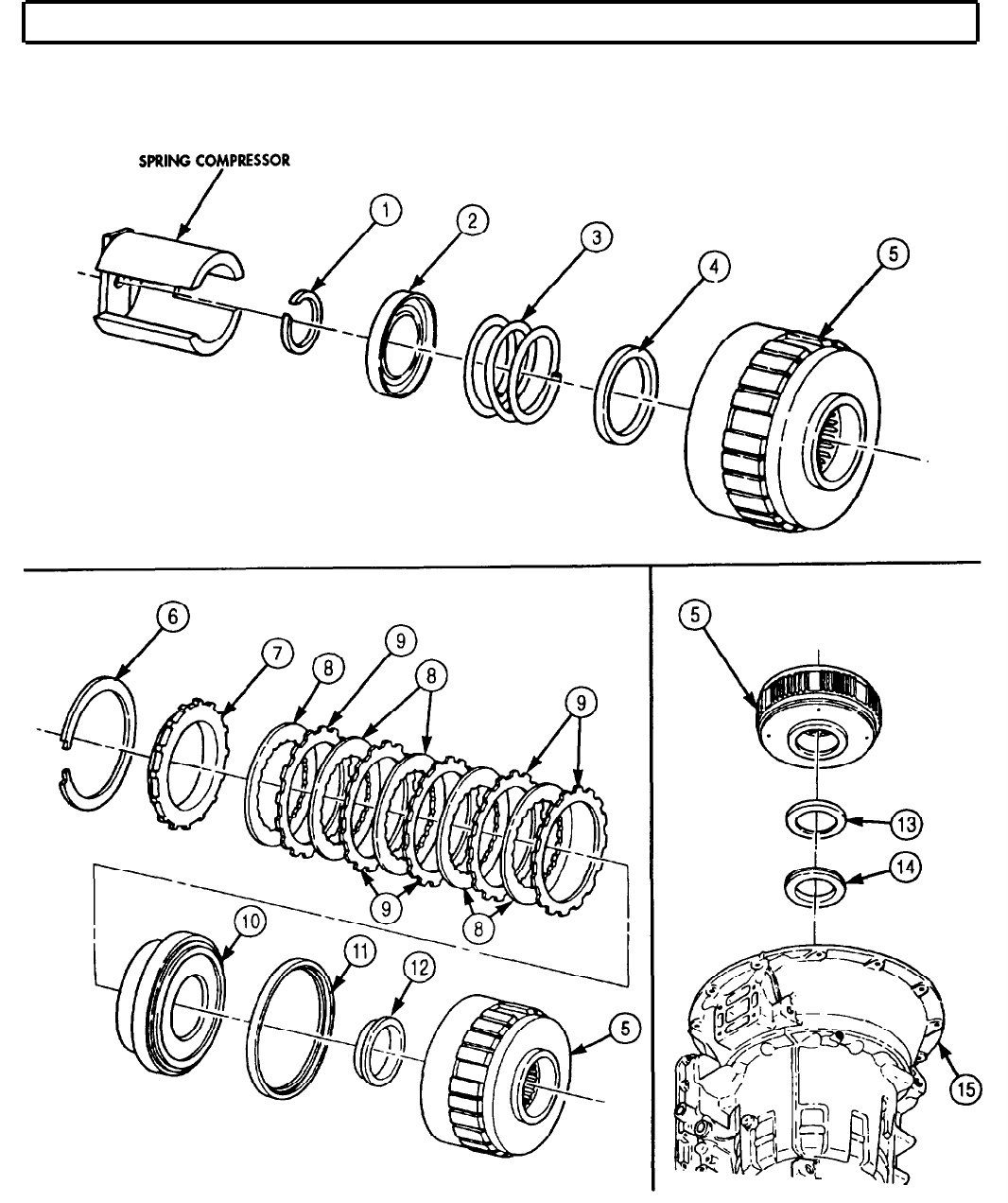 SPRING COMPRESSOR

1
2
3
4
5

6
7
8
9
8
9
9
8
10
11
12
5

5
13
14
15