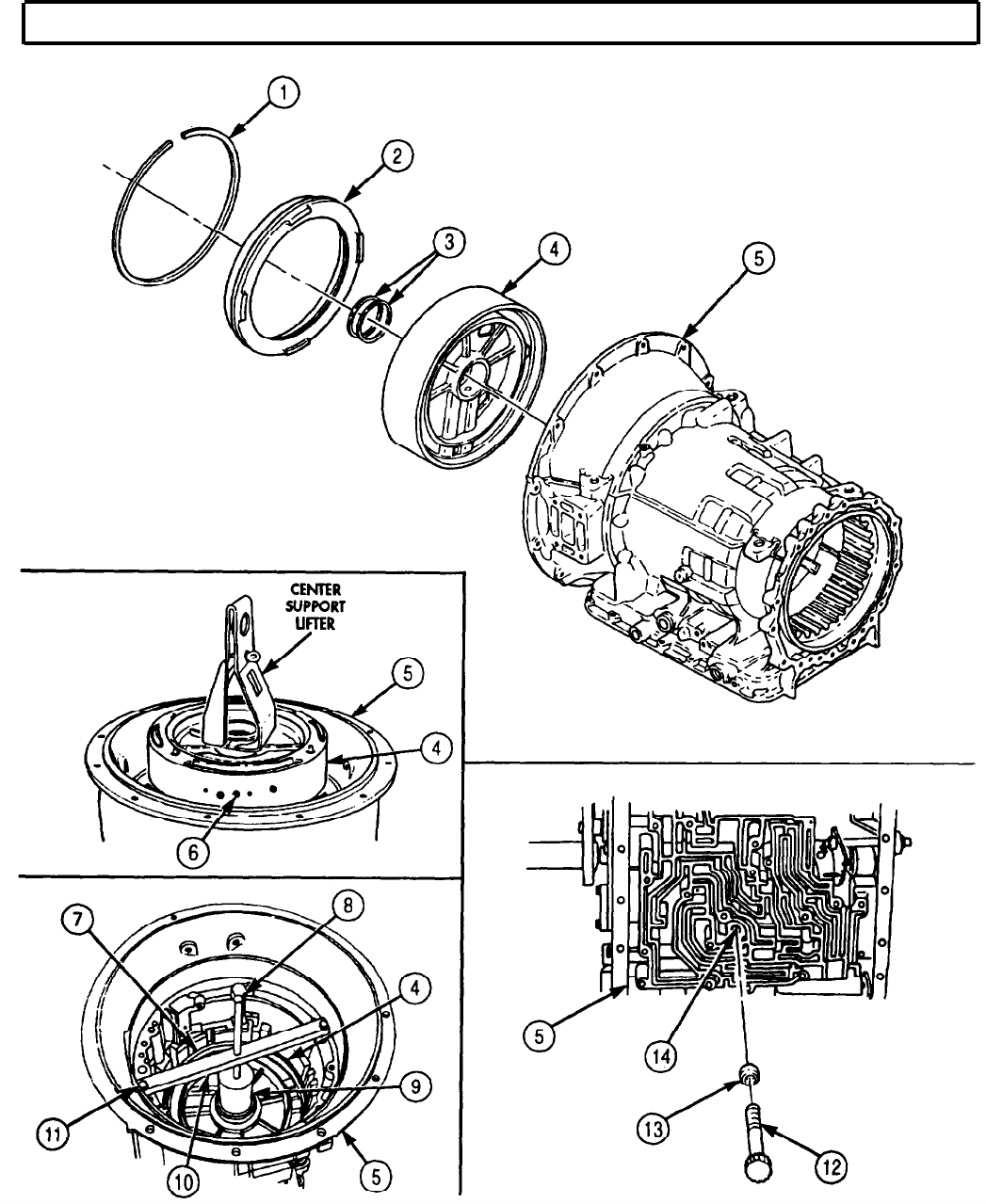 1
2
3
4
5
CENTER SUPPORT LIFTER
5
4
6
7
8
4
9
11
10
5
5
14
13
12