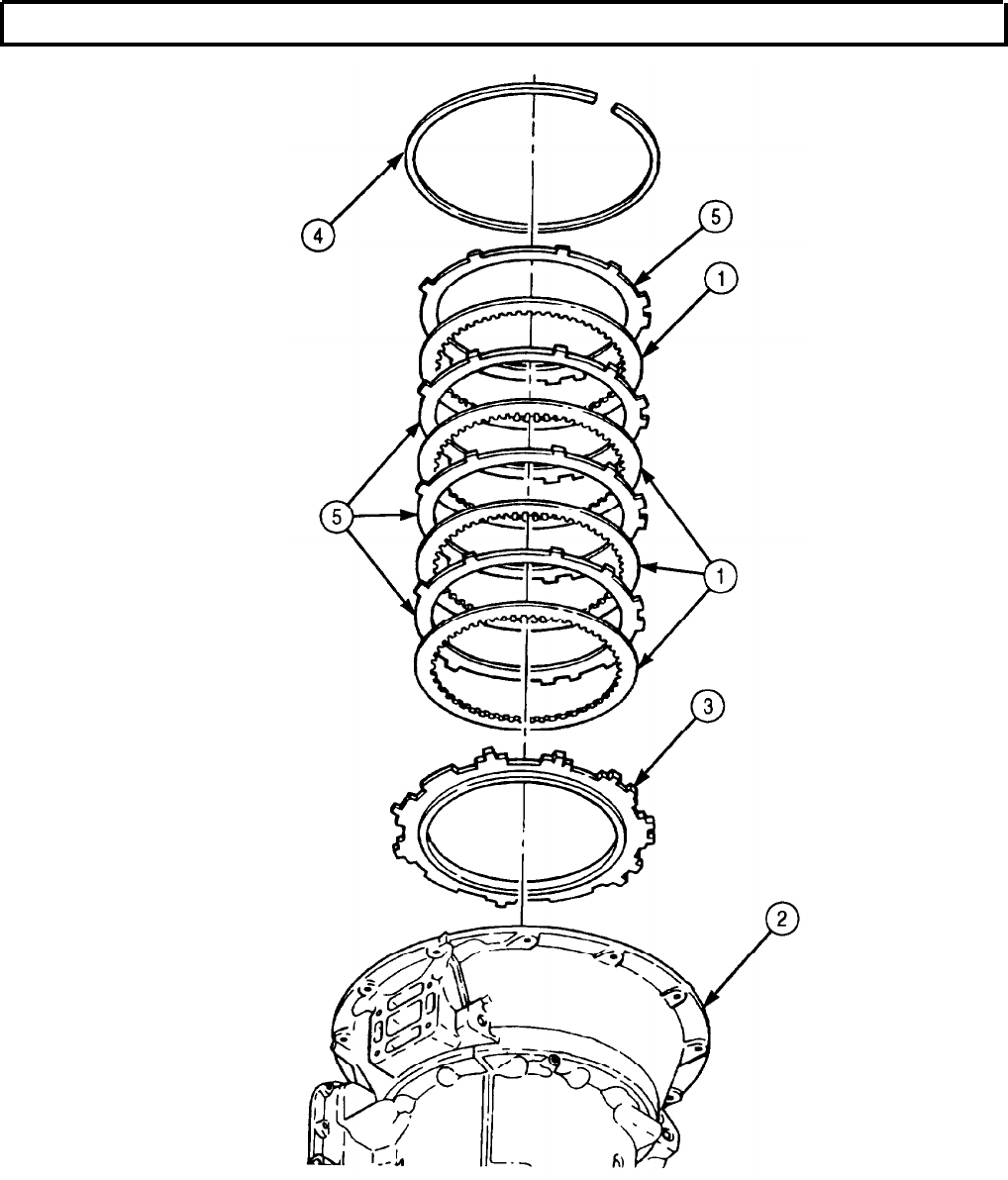 4
5
1
5
1
3
2