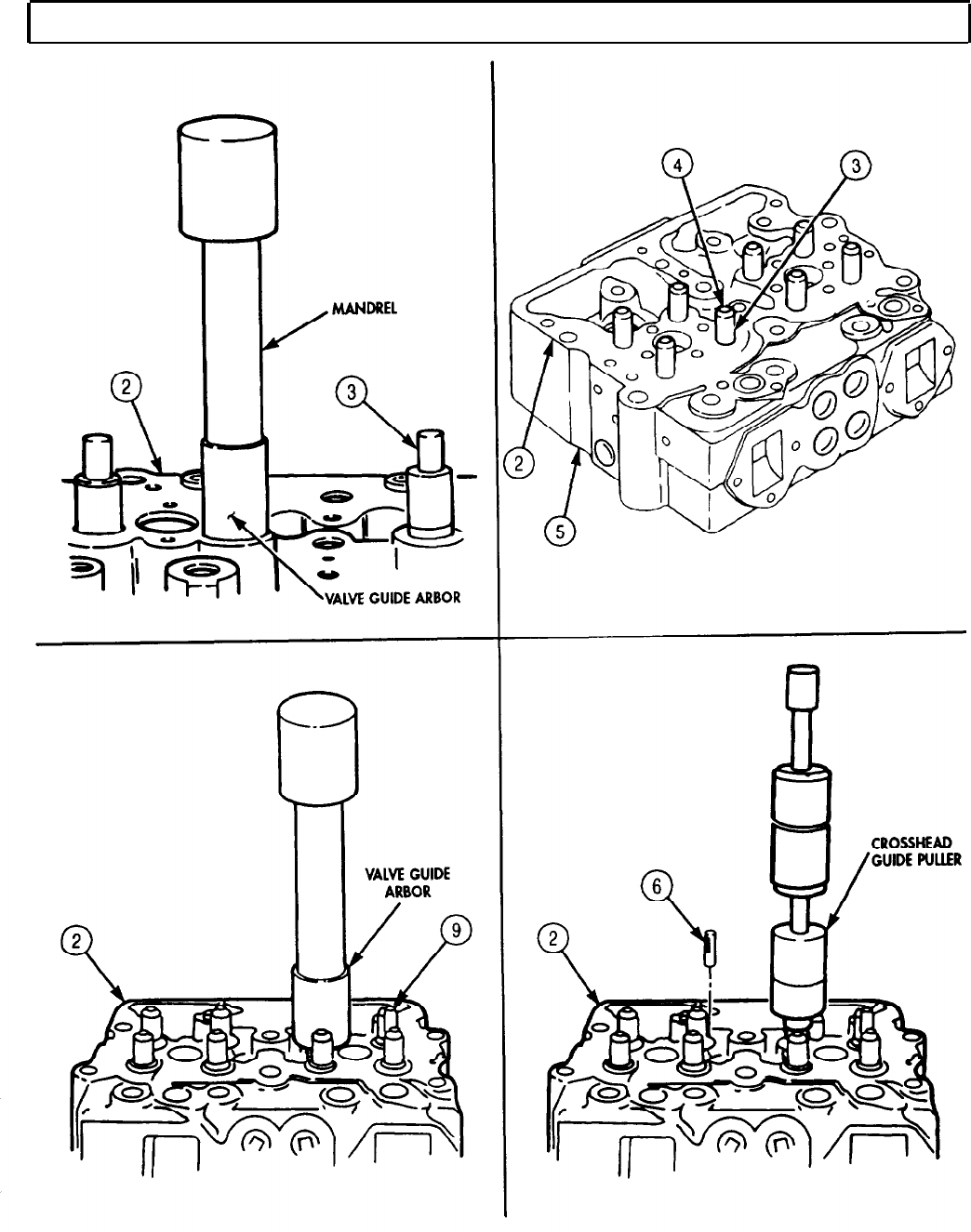 MANDREL

2

3

VALVE GUIDE ARBOR

4

3

2

5

VALVE GUIDE ARBOR

2

9

CROSSHEAD GUIDE PULLER

6

2