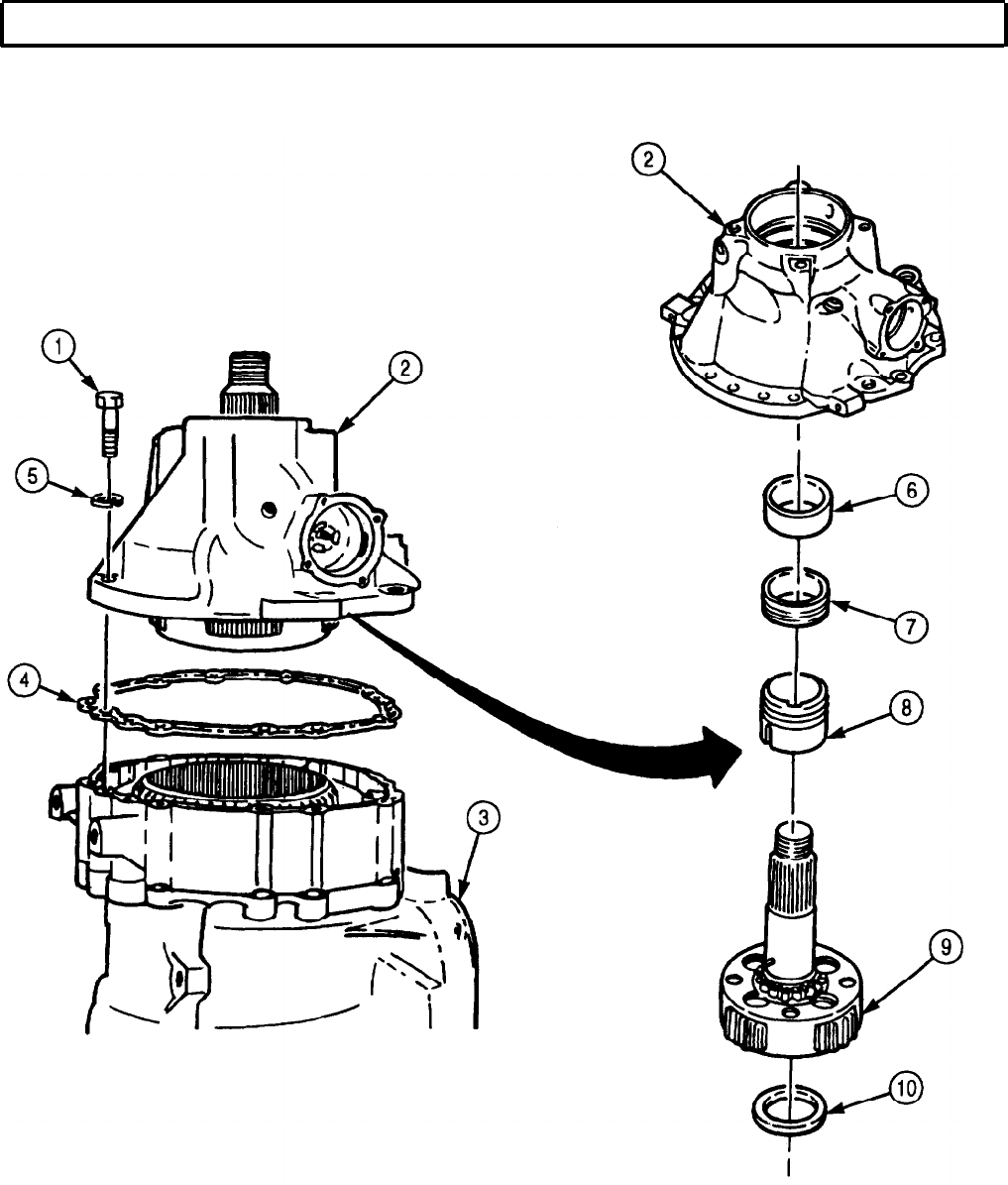 2
1
2
5
6
7
4
8
3
9
10