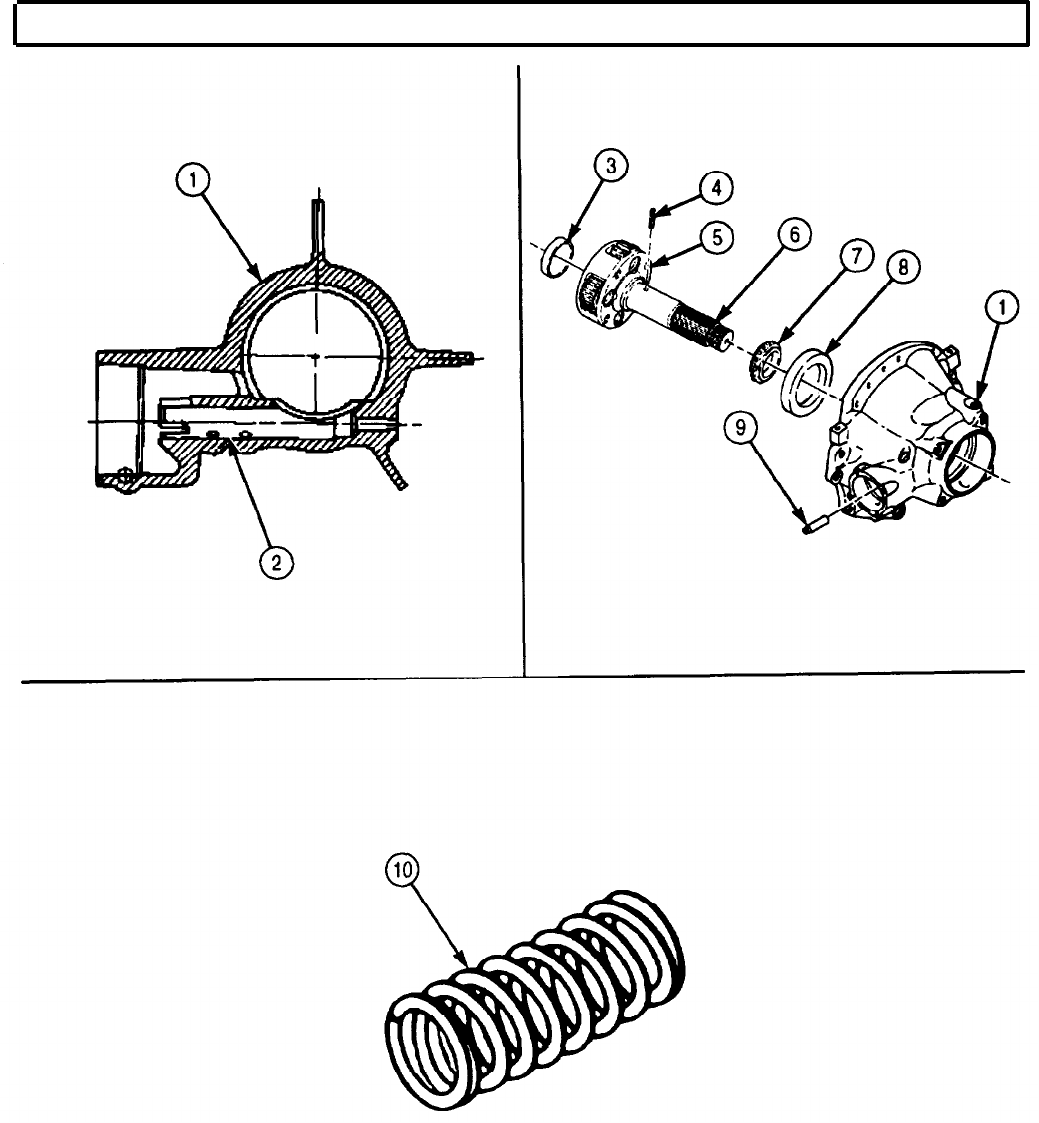 1

2

3

4

5

6

7

8

1

9

10