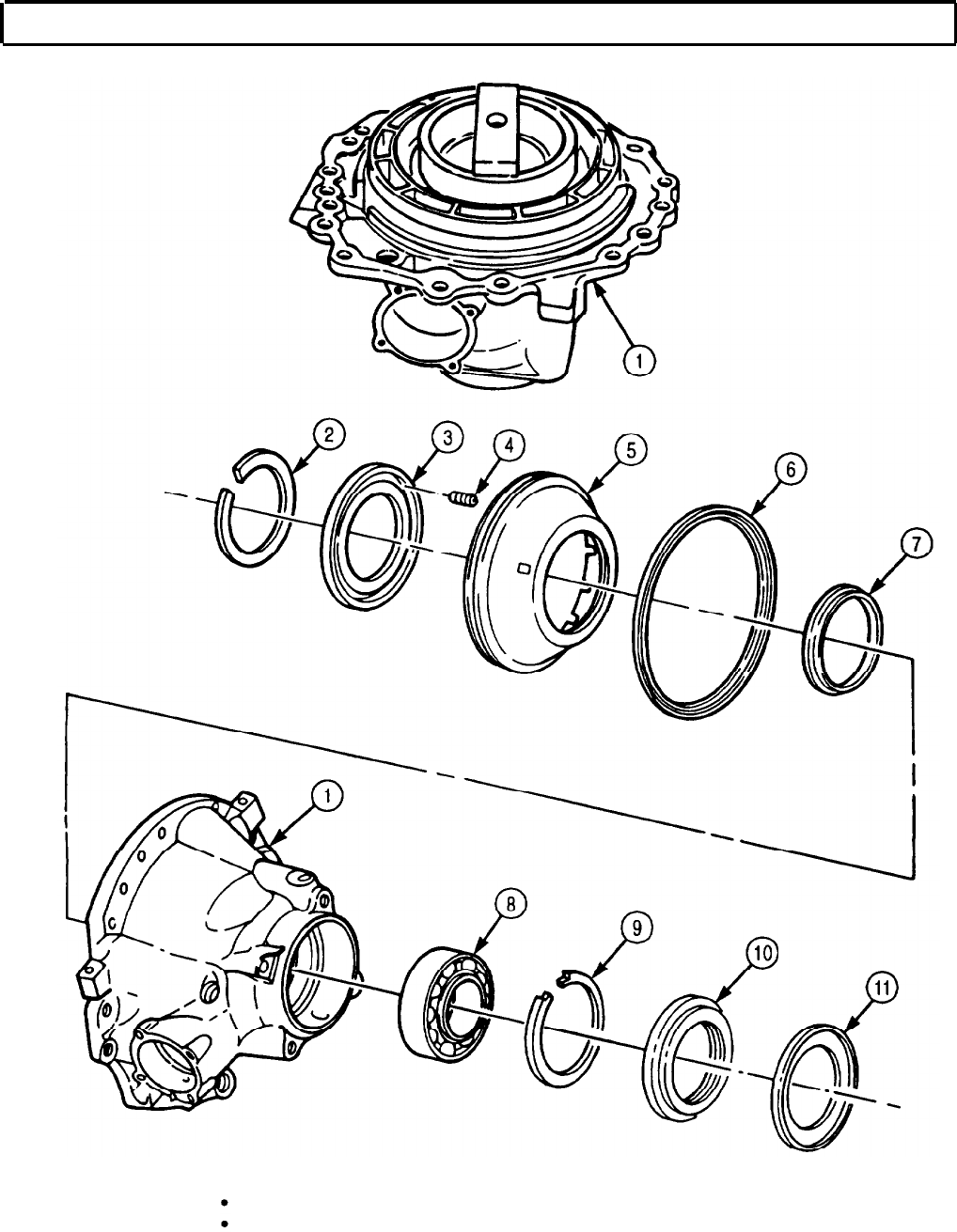 1

2

3

4

5

6

7

1

8

9

10

11