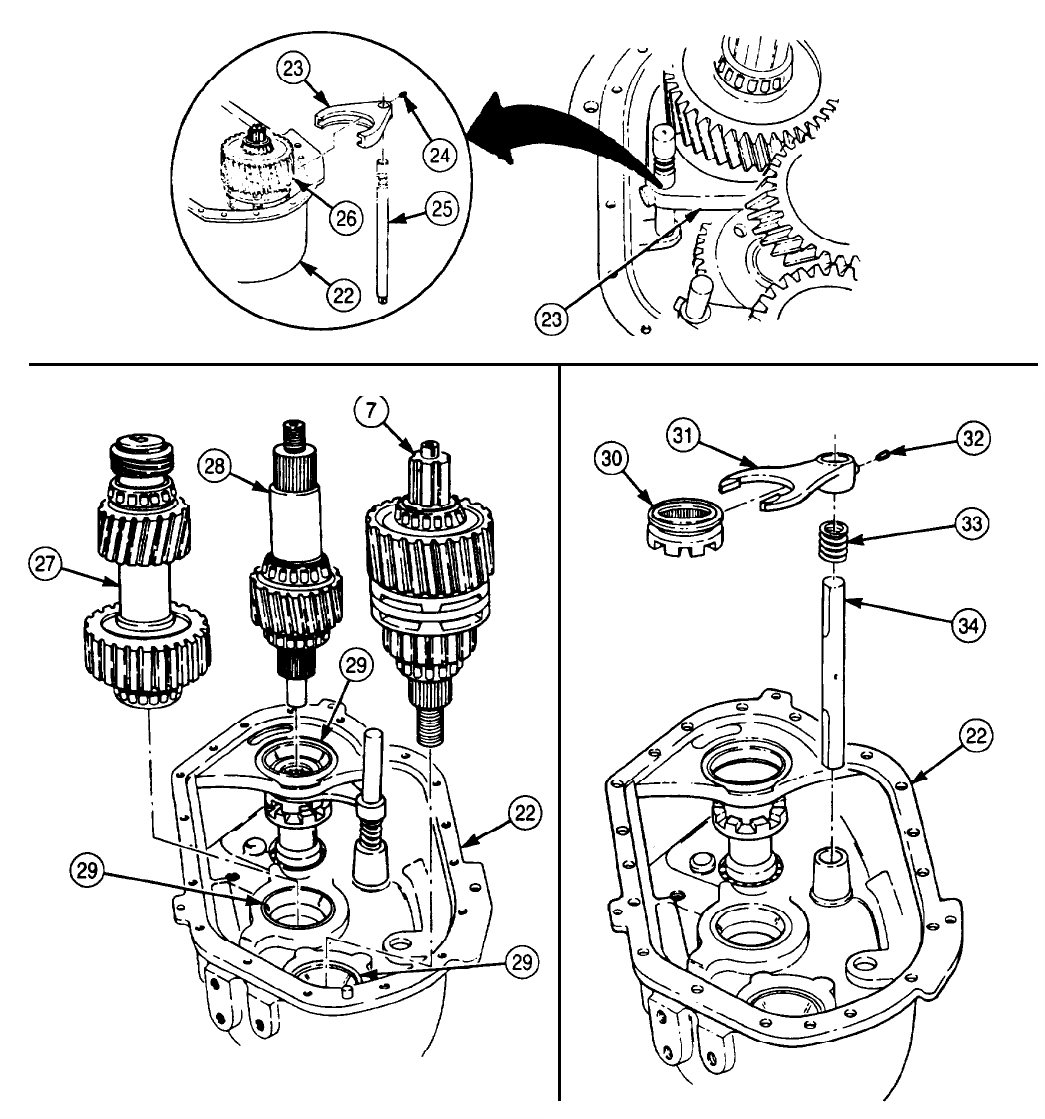 23
24
26
25
22
23
7
28
27
29
22
29
29
31
32
30
33
34
22