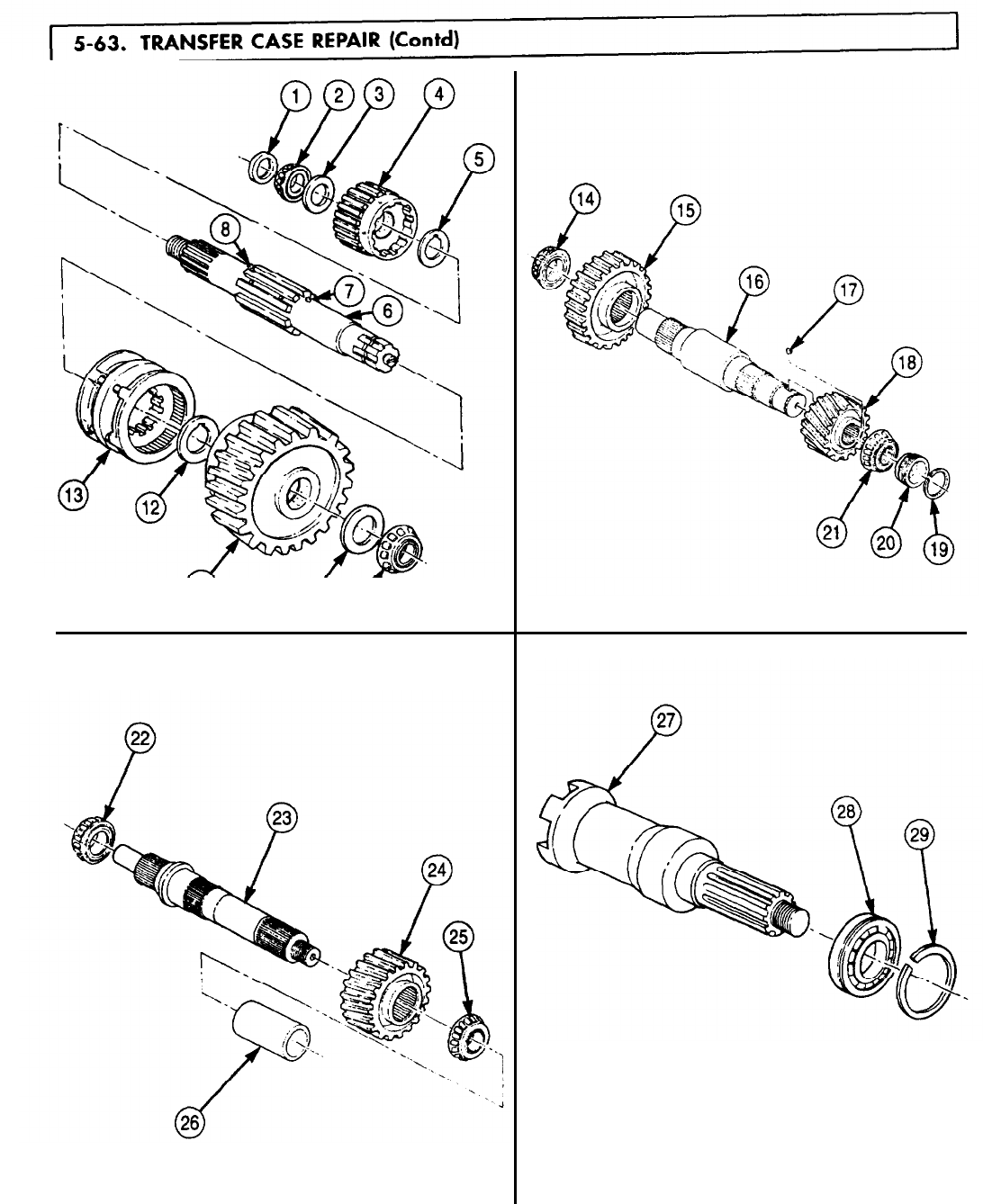 5-63. TRANSFER CASE REPAIR (Contd)

1
2
3
4
5
8
7
6
13
12

14
15
16
17
18
21
20
19

22
23
24
25
26

27
28
29