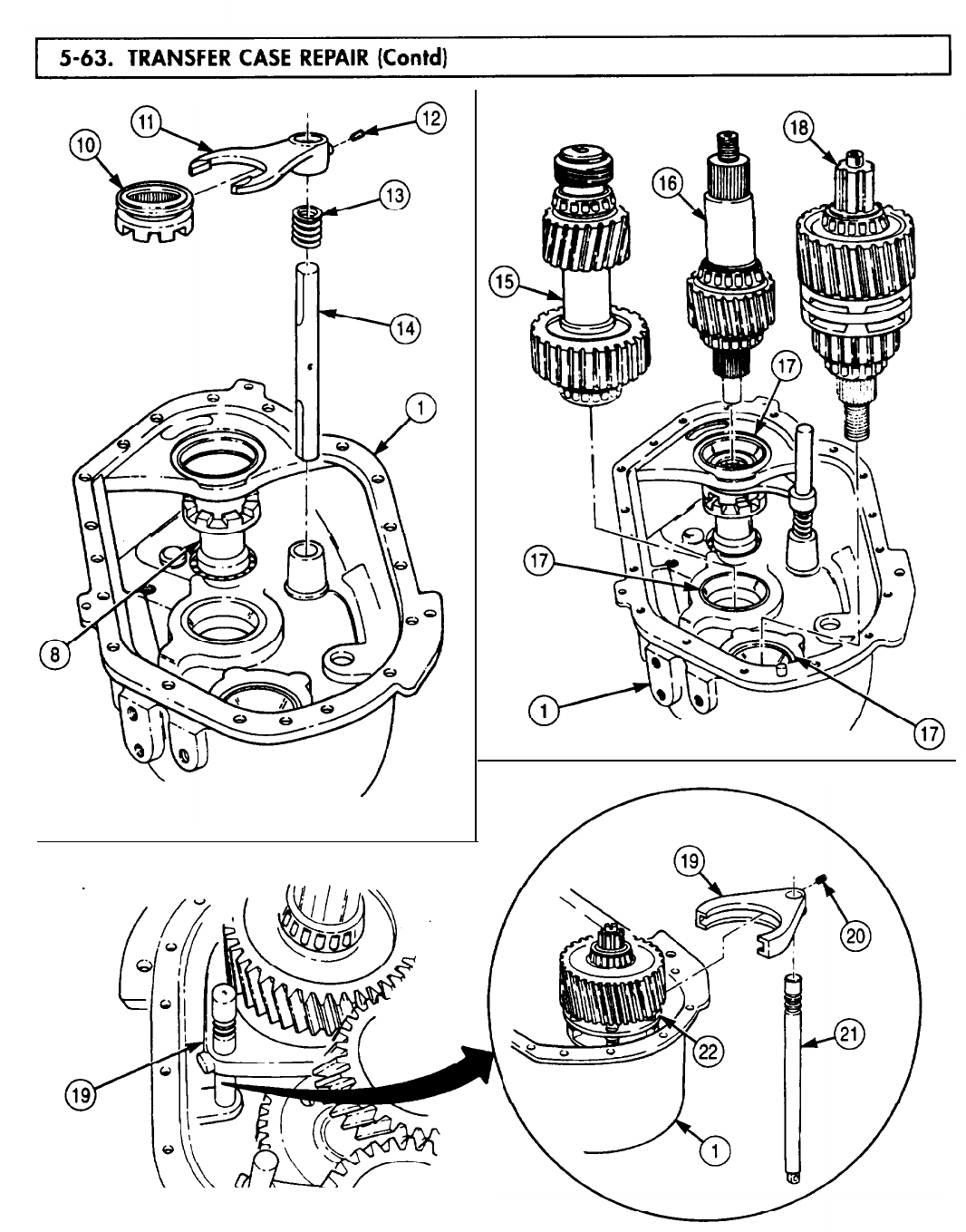 5-63. TRANSFER CASE REPAIR (Contd)

11
12
10
13
14
1
8

18
16
15
17
17
1
17

19
20
22
21
19
1