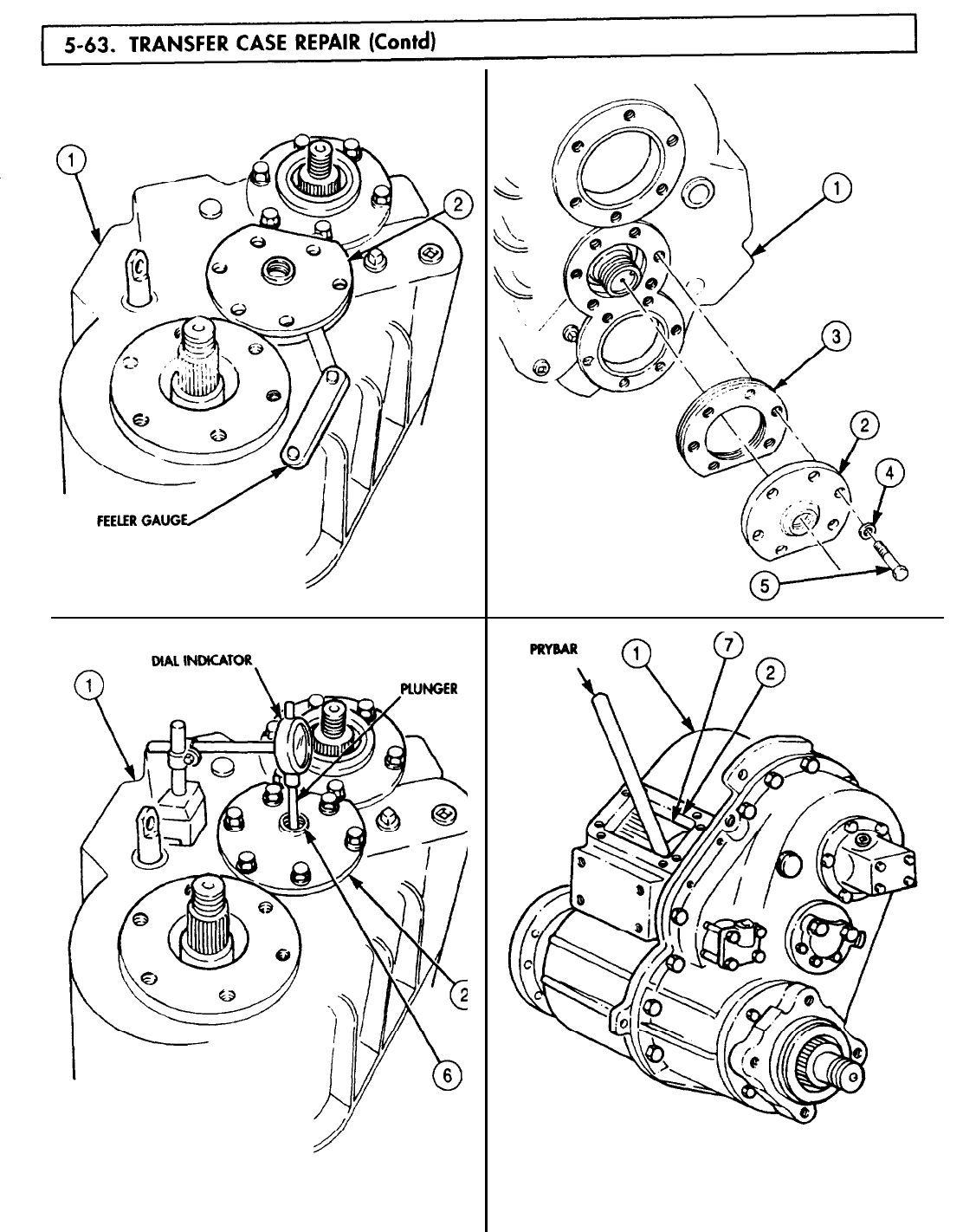 5-63. TRANSFER CASE REPAIR (Contd)

1

2

FEELER GAUGE

1

3

2

4

5

DIAL INDICATOR

PLUNGER

1

2

6

PRYBAR

1

7

2