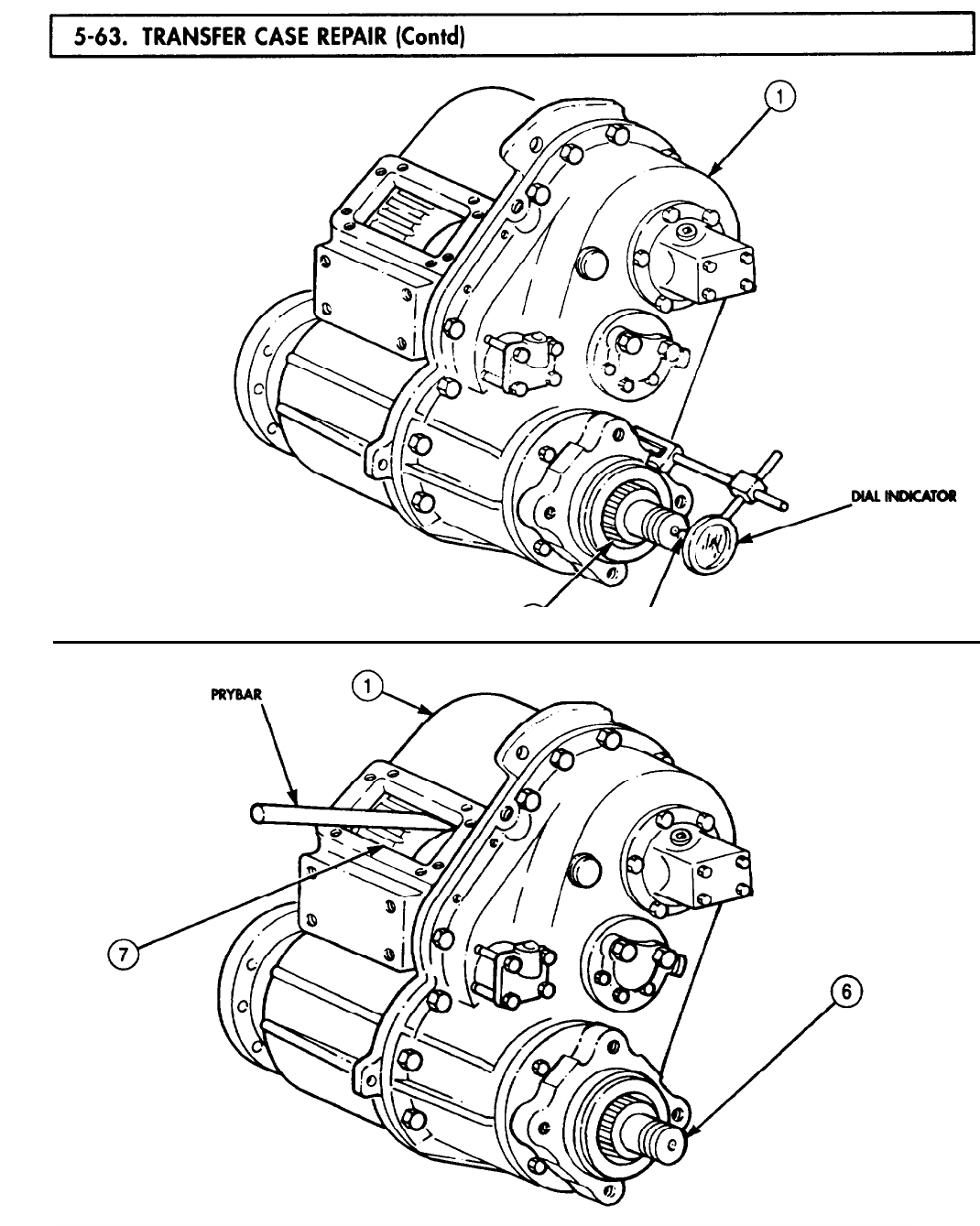 5-63. TRANSFER CASE REPAIR (Contd)

1

DIAL INDICATOR

PRYBAR

1

7

6