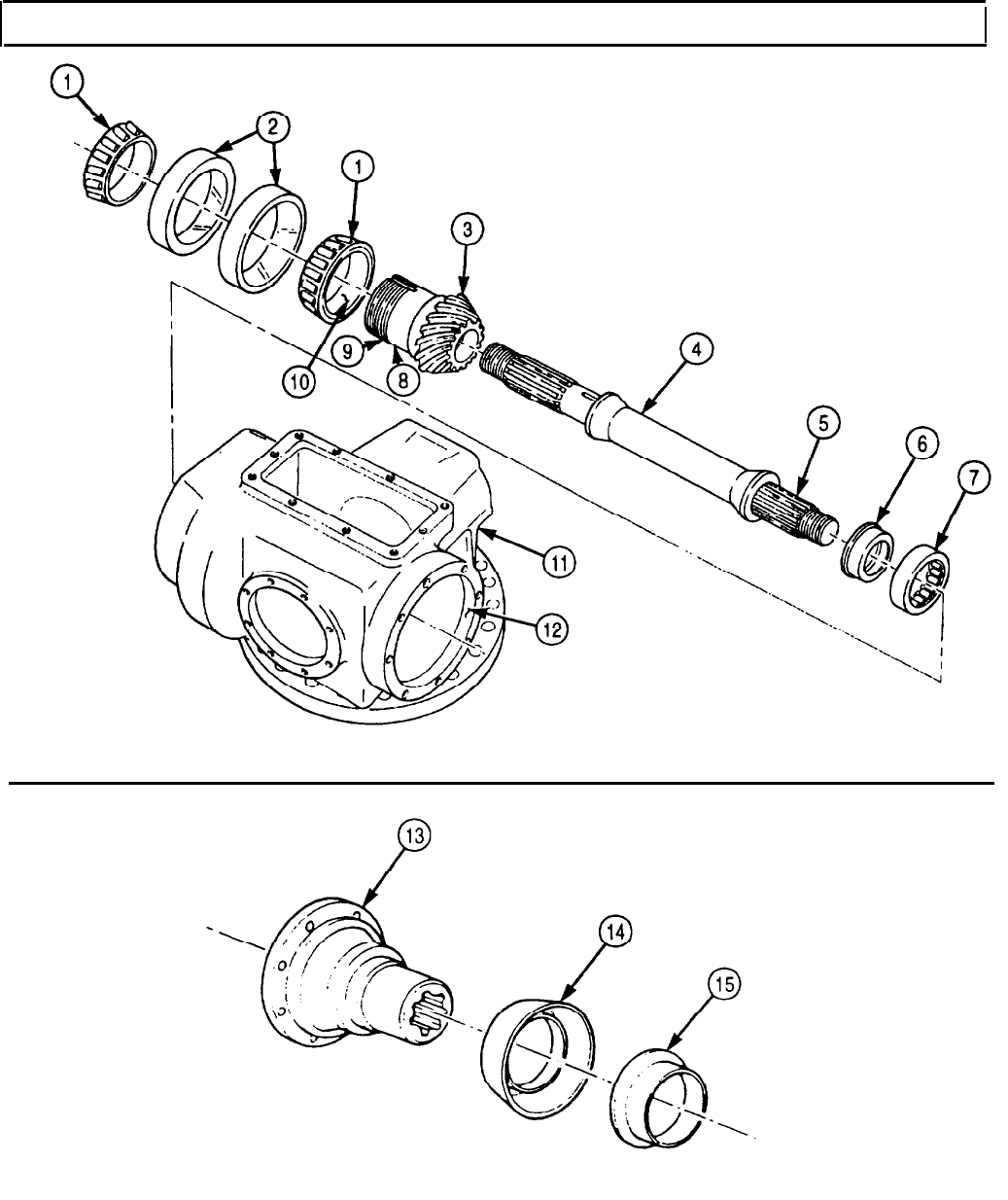 1
2
1
3
9
8
10
4
5
6
7
11
12
13
14
15