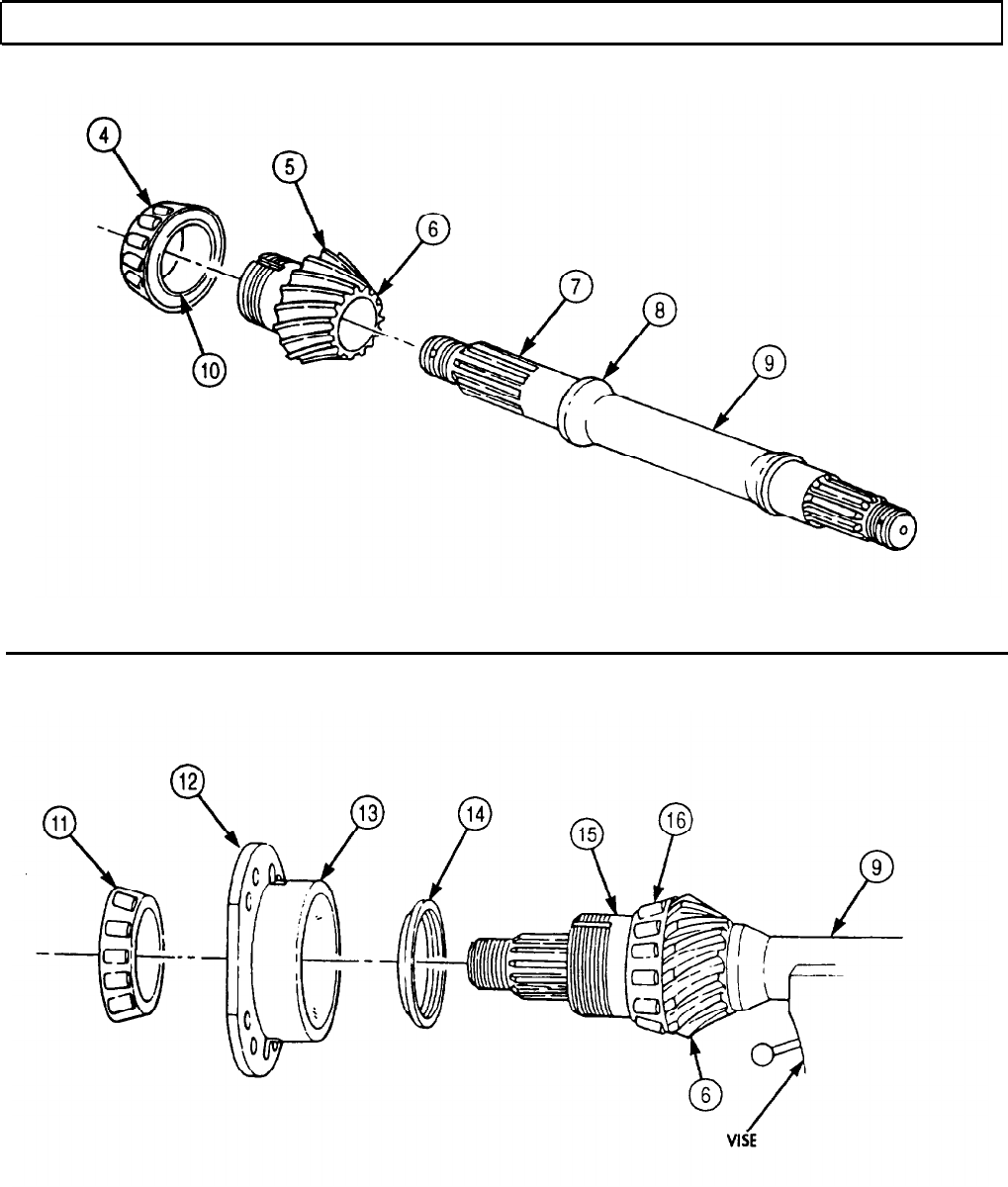 4
5
6
7
8
9
10

11
12
13
14
15
16
9
6
VISE