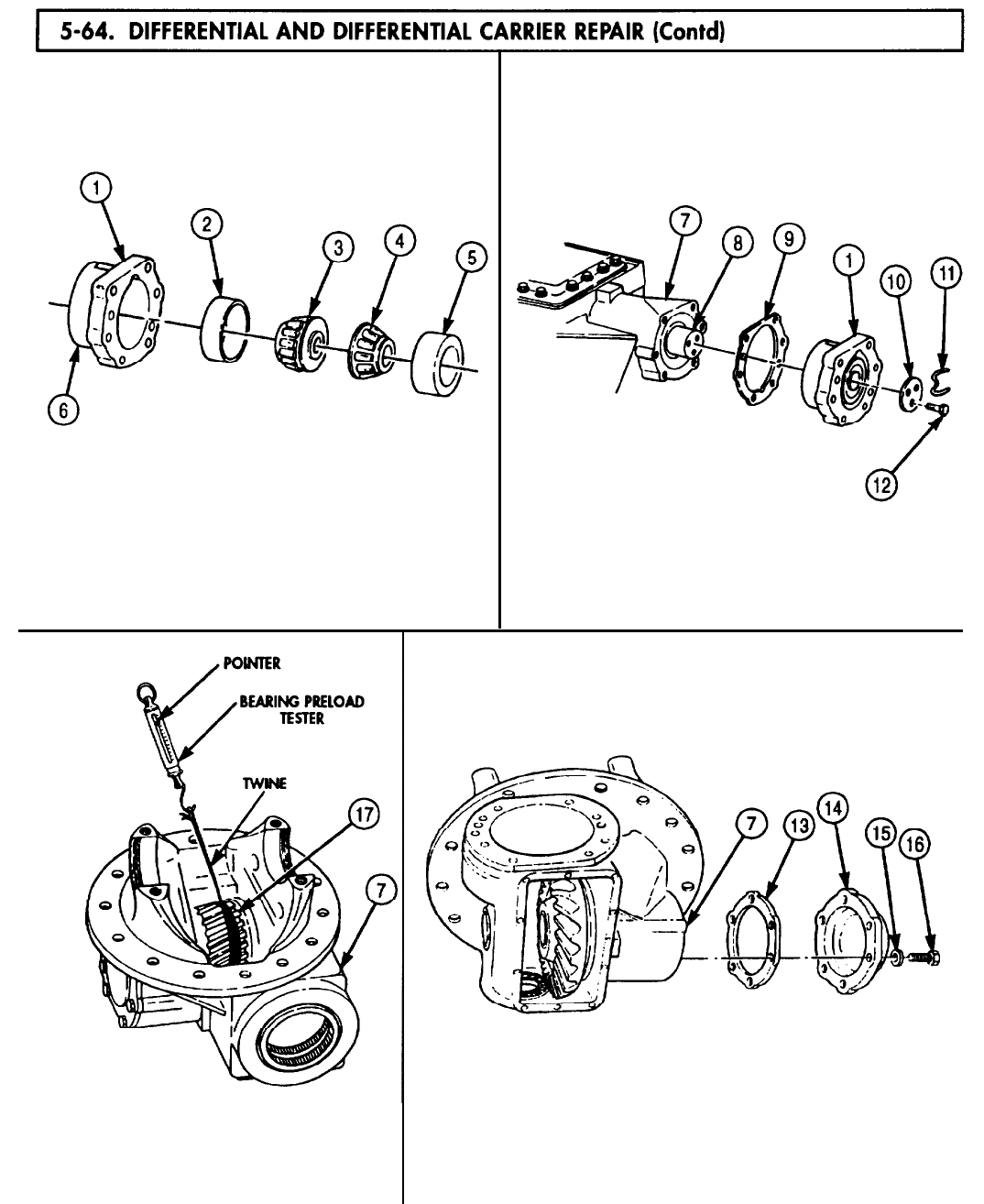 5-64. DIFFERENTIAL AND DIFFERENTIAL CARRIER REPAIR (Contd)

1
2
3
4
5
6

7
8
9
1
10
11
12

POINTER
BEARING PRELOAD TESTER
TWINE
17
7

7
13
14
15
16