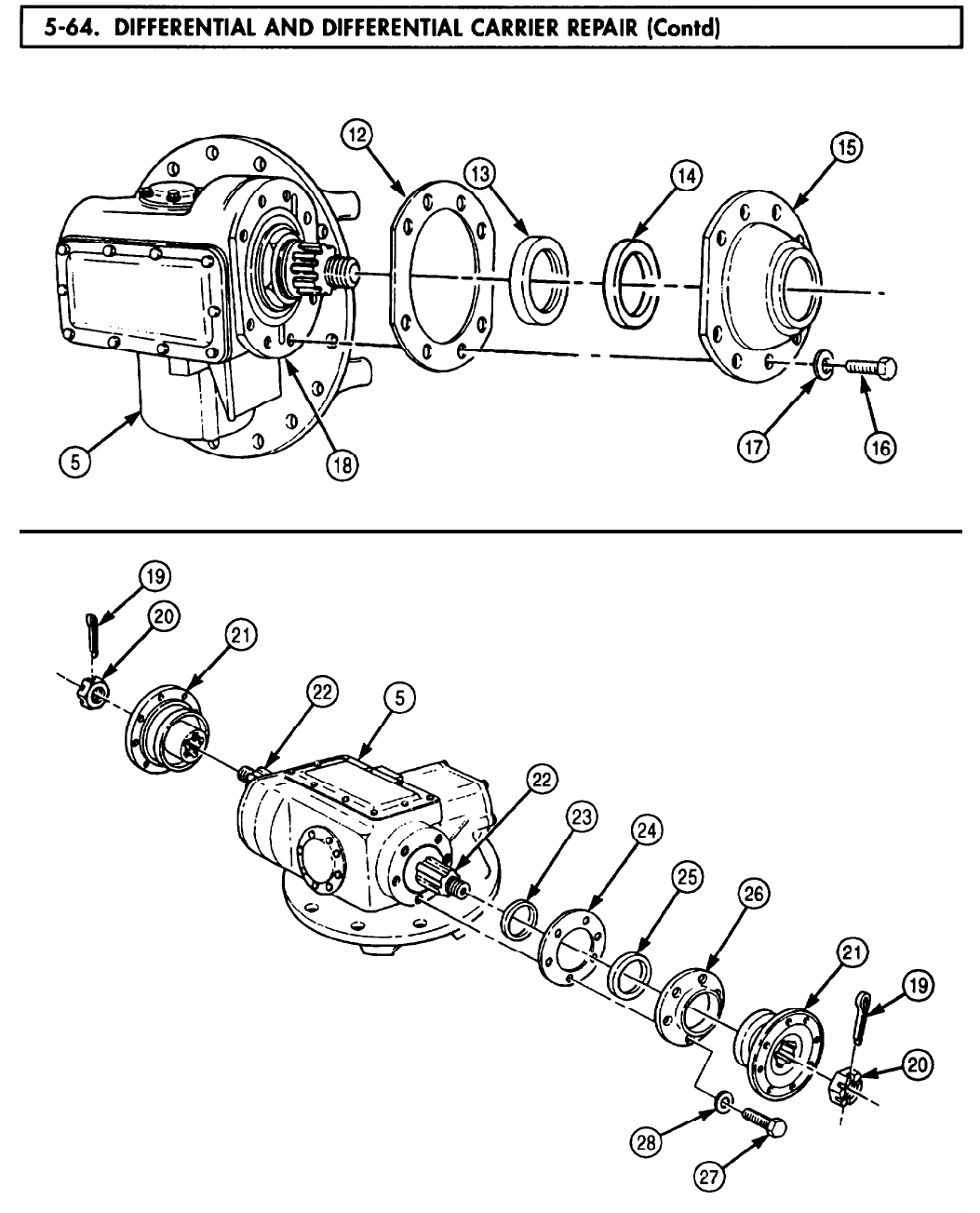 5-64. DIFFERENTIAL AND DIFFERENTIAL CARRIER REPAIR (Contd)

12
13
14
15
5
18
17
16

19
20
21
22
5
22
23
24
25
26
21
19
20
28
27