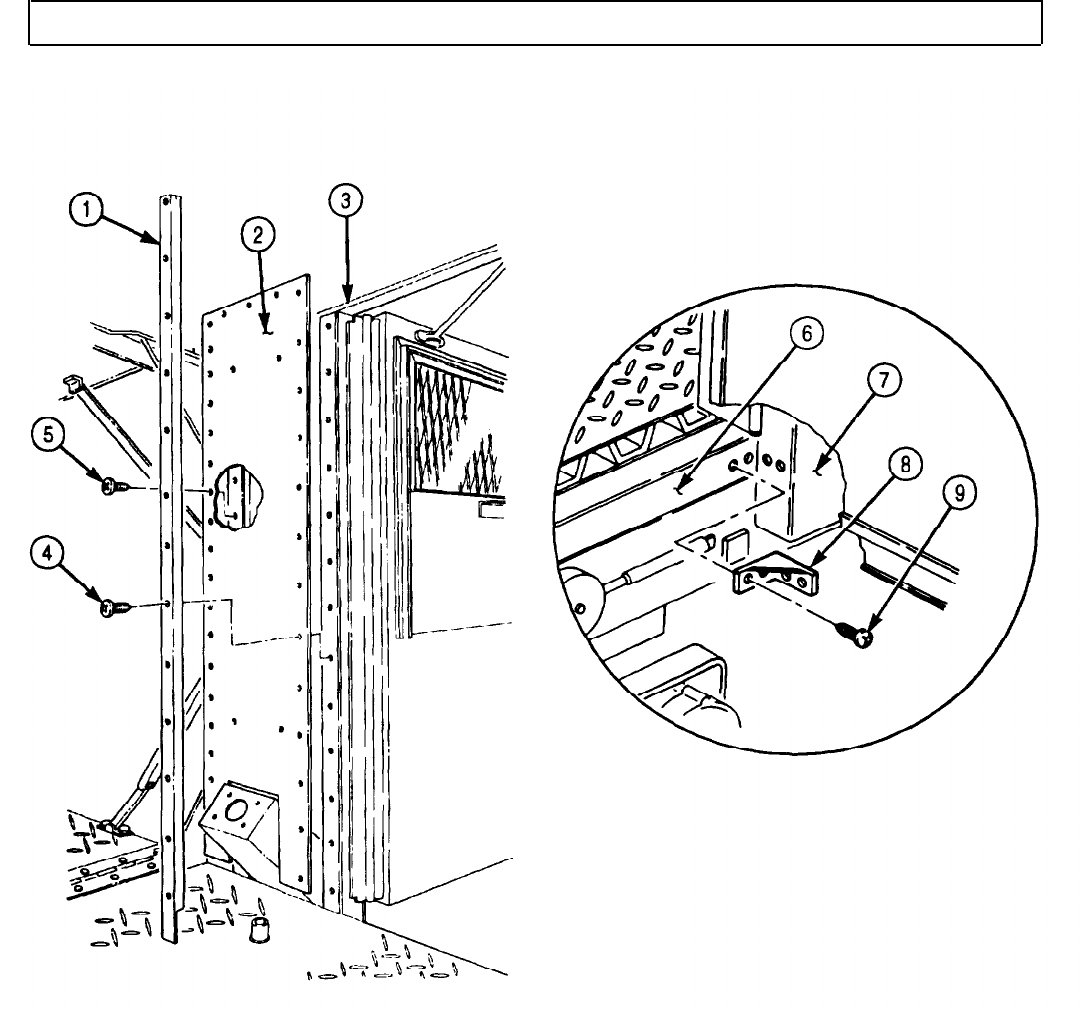 1
2
3
5
4
6
7
8
9