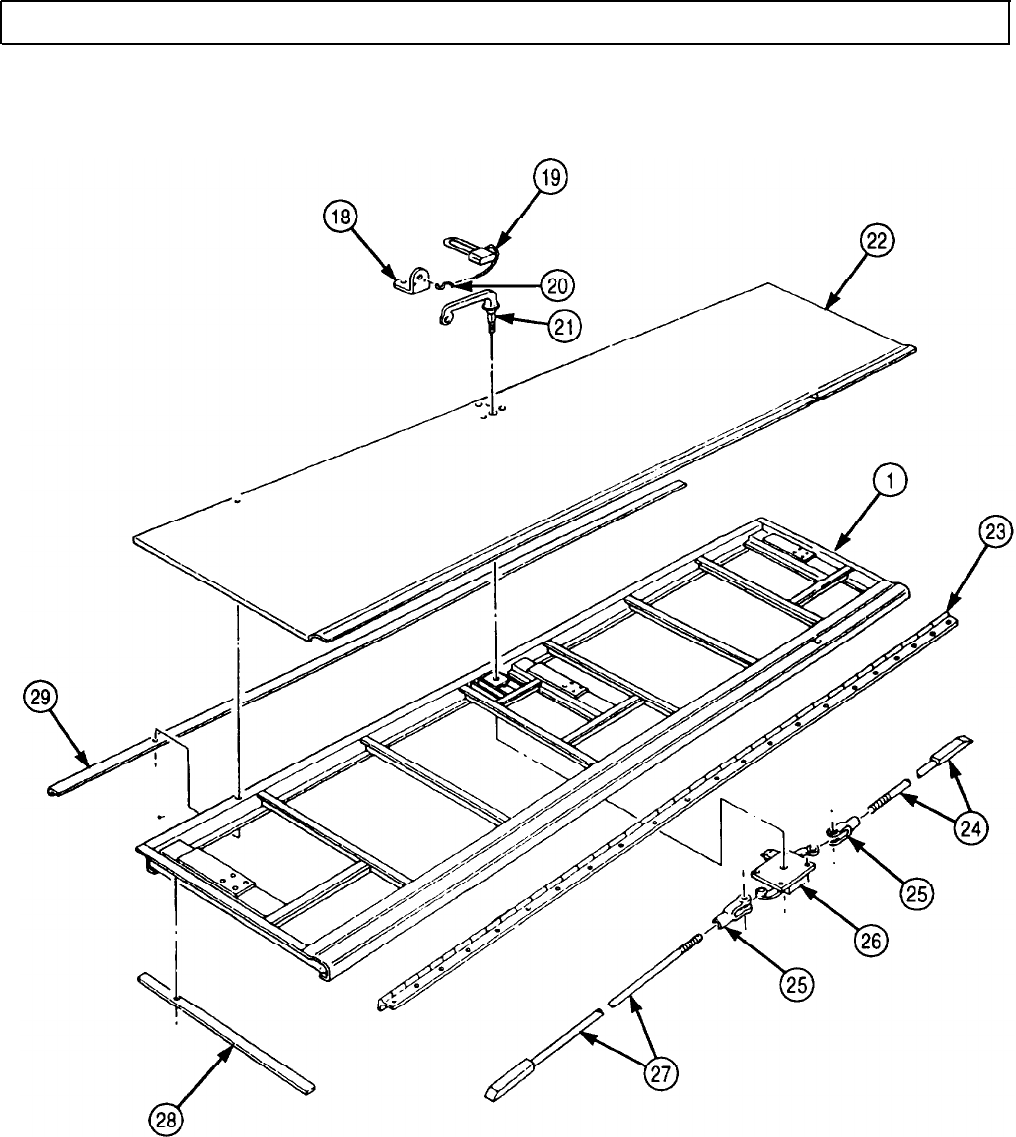 19
18
22
20
21
1
23
29
24
25
26
25
27
28