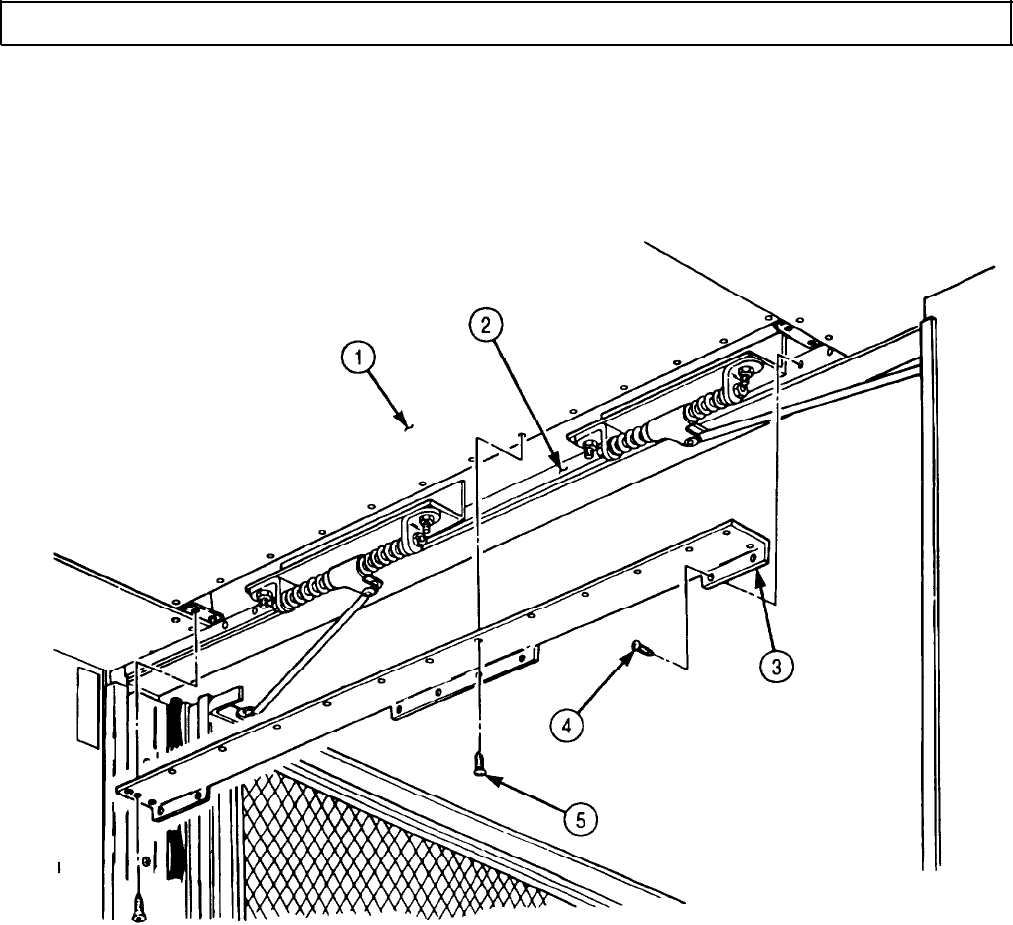 1

2

3

4

5