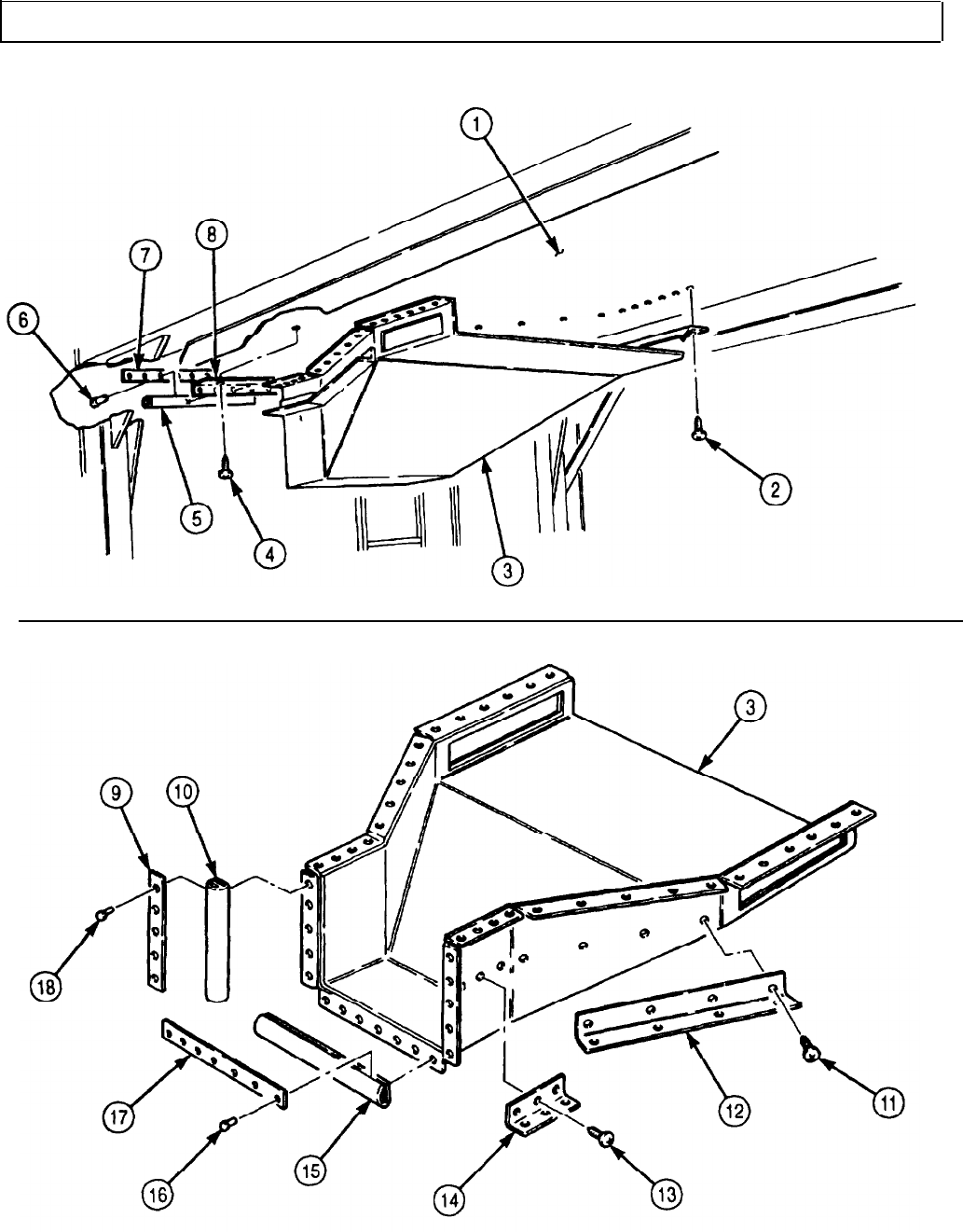 1
8
7
6
5
4
3
2

3
9
10
18
17
16
15
14
13
12
11