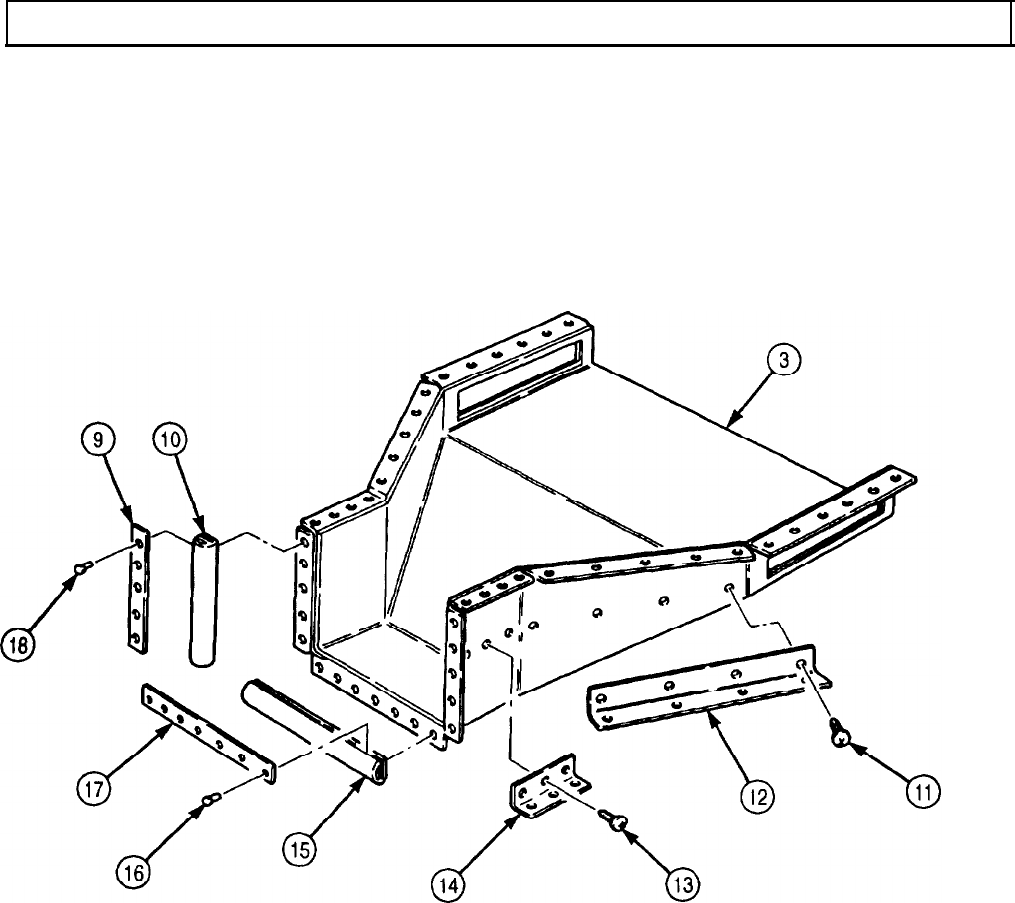 3

9

10

18

17

16

15

14

13

12

11