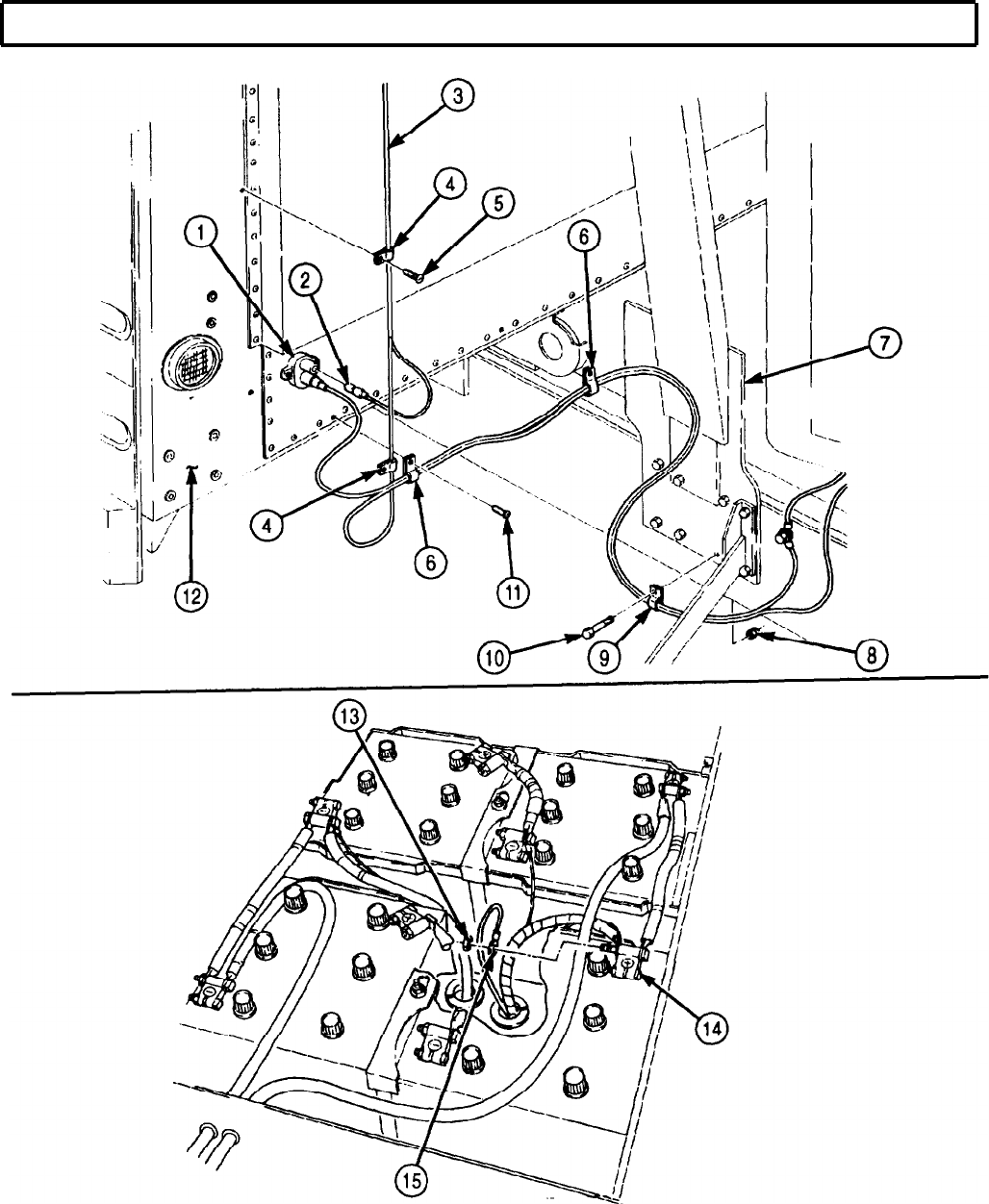 3
4
5
1
2
6
7
4
6
11
12
10
9
8
13
14
15