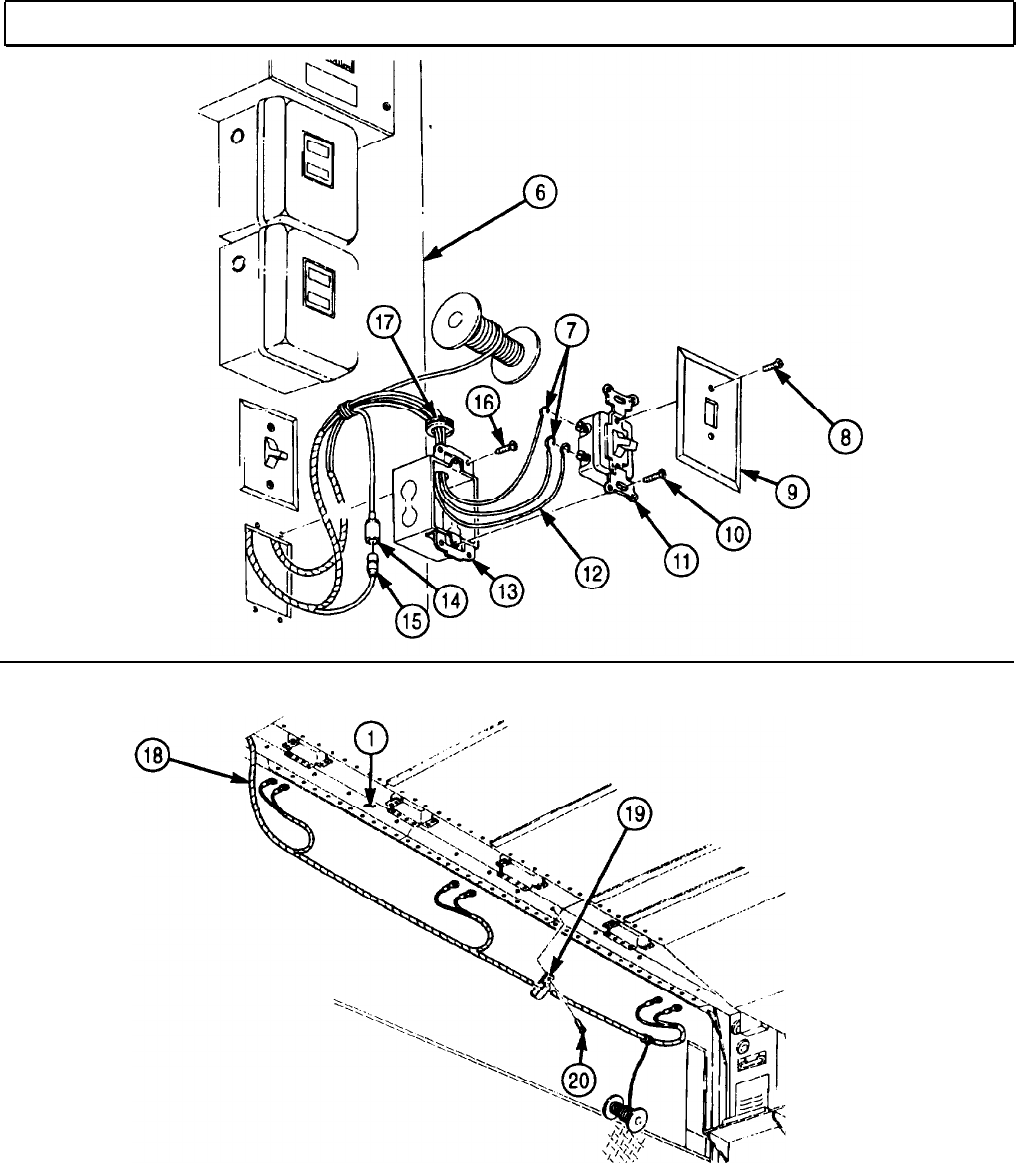 6
17
7
16
8
9
10
11
12
13
14
15
18
1
19
20