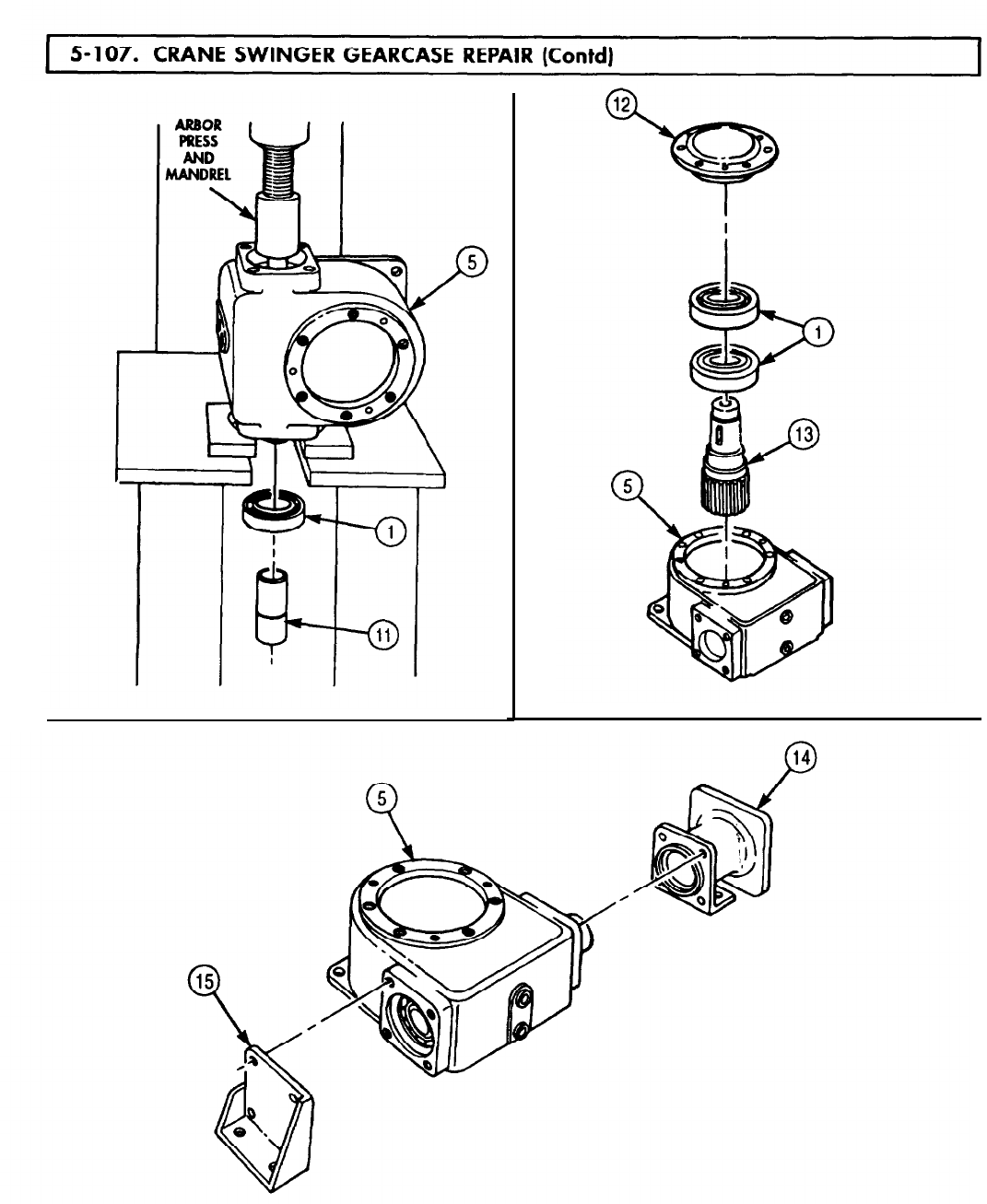 5-107. CRANE SWINGER GEARCASE REPAIR (Contd)

ARBOR PRESS AND MANDREL

5

1

11

12

1

13

5

5

14

15