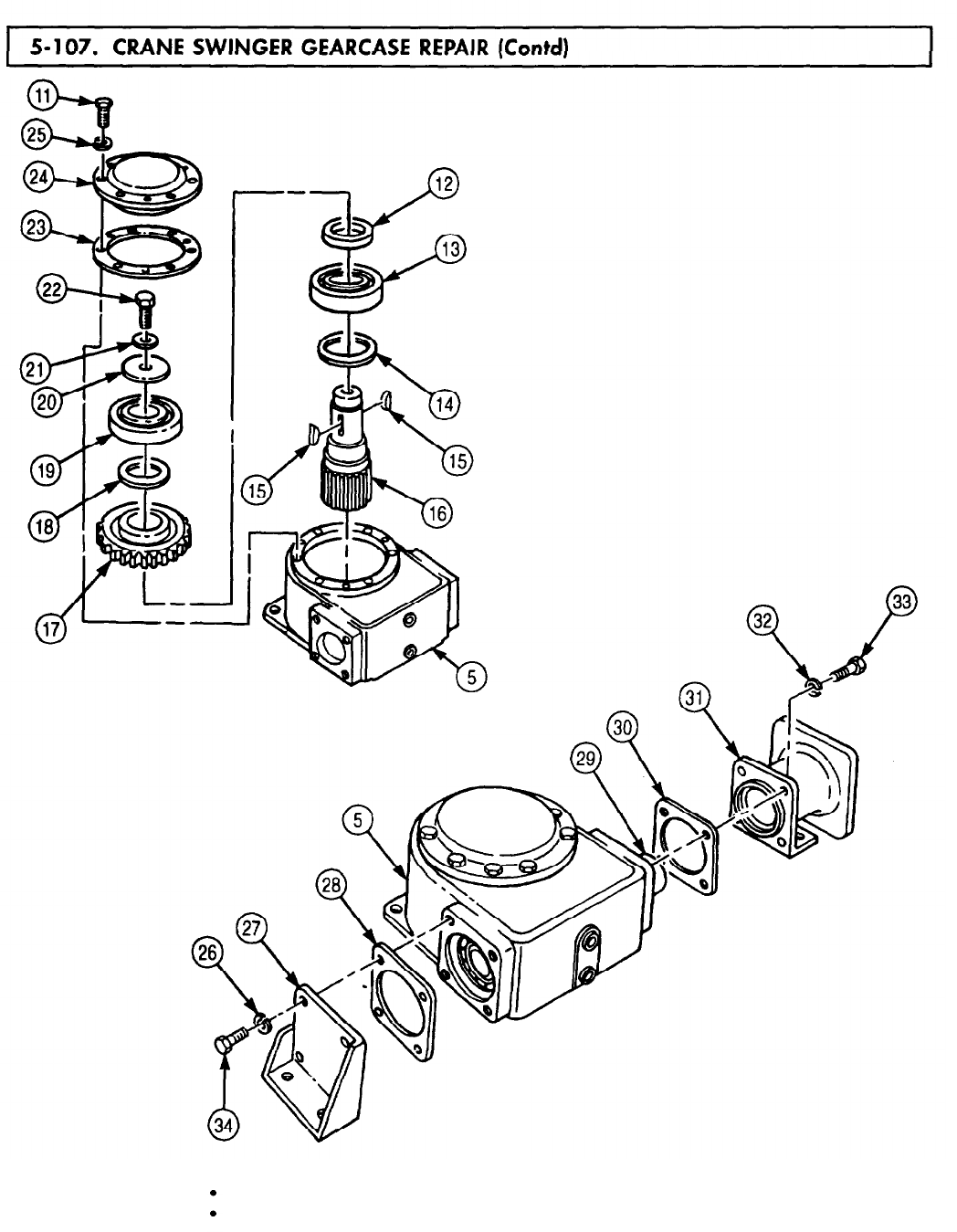 5-107. CRANE SWINGER GEARCASE REPAIR (Contd)

11
25
24
23
22
21
20
19
18
17
12
13
14
15
15
16
5
33
32
31
30
29
5
28
27
26
34