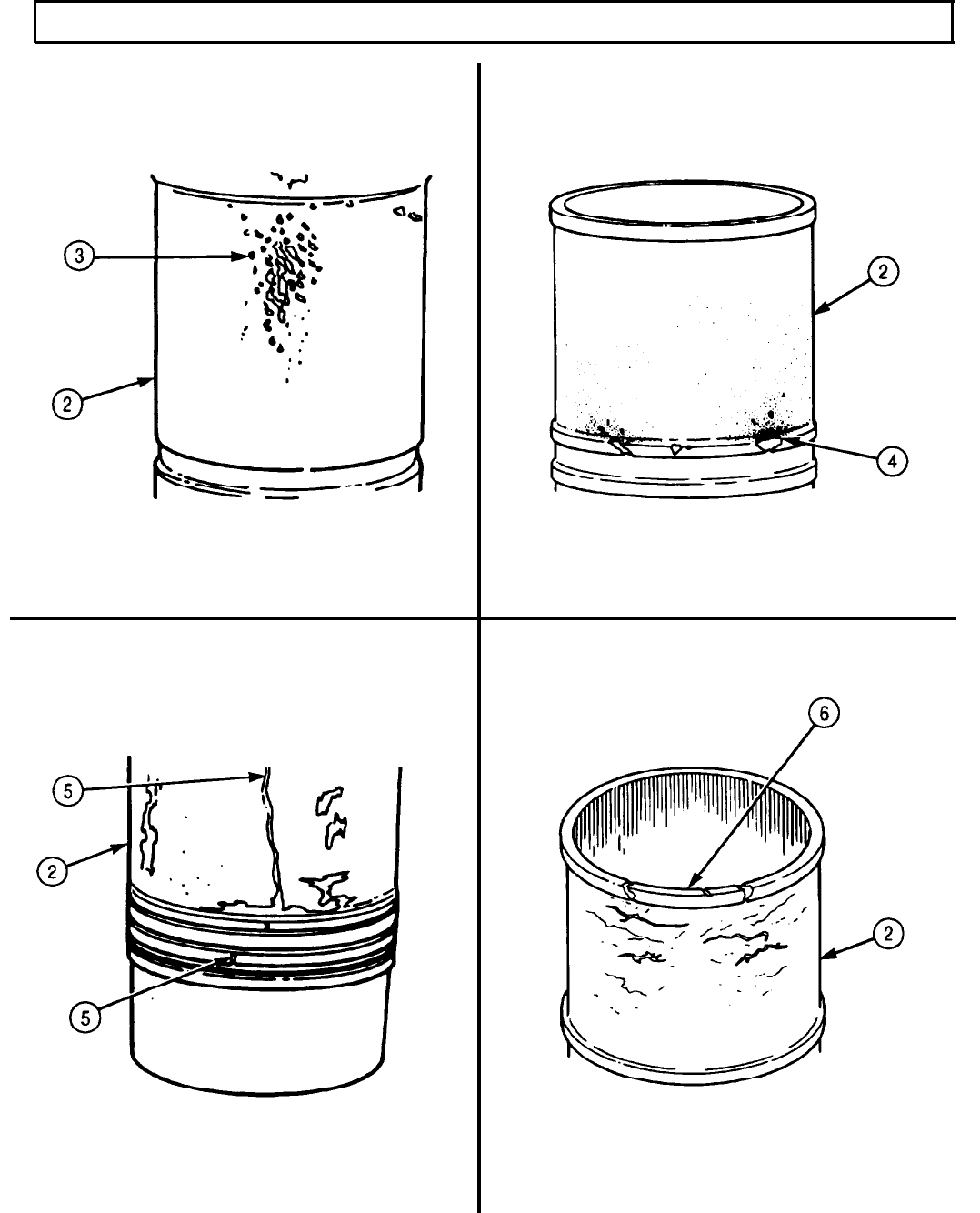 3
2
2
4
5
2
5
6
2