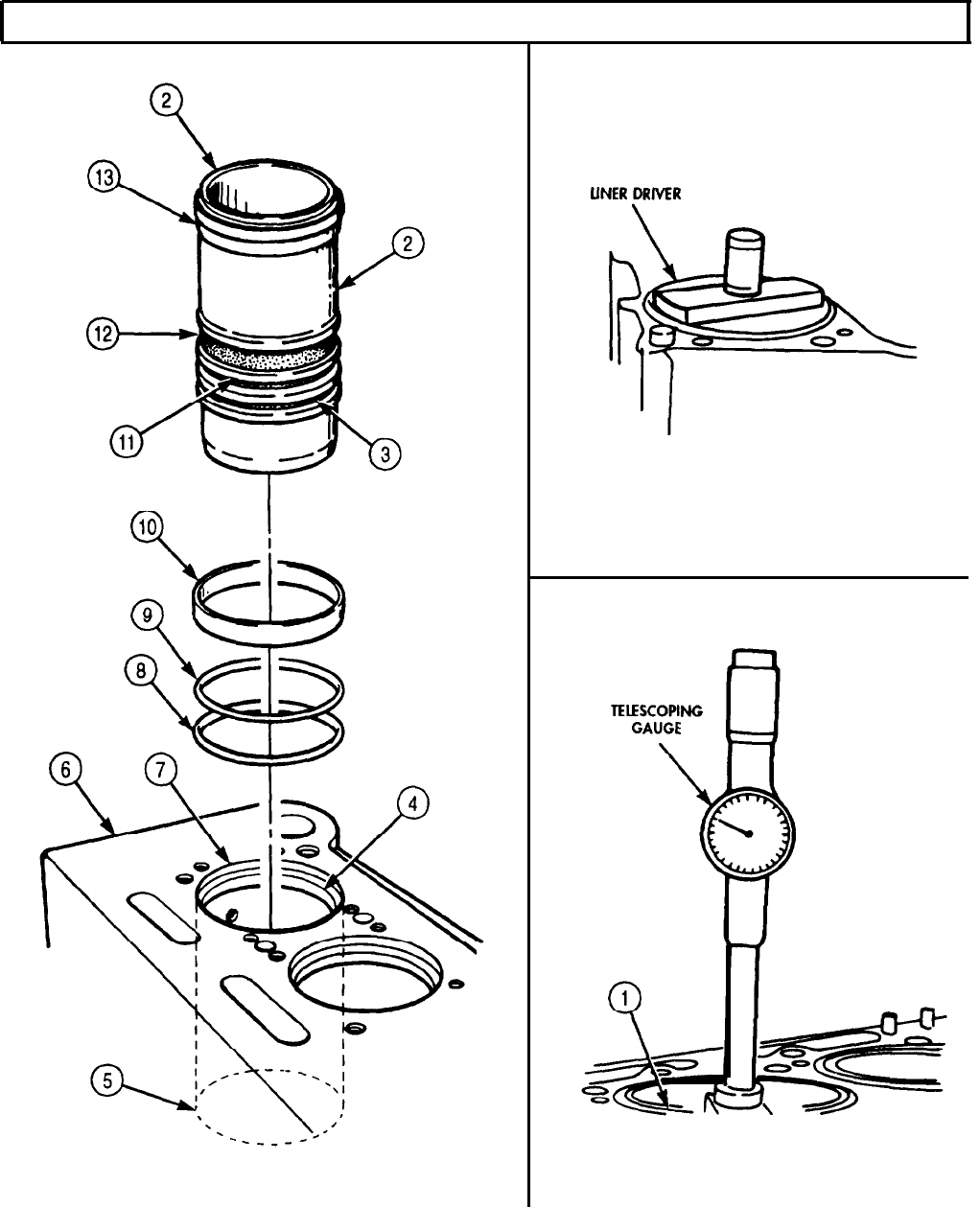 2
13
2
12
11
3
10
9
8
6
7
4
5

LINER DRIVER

TELESCOPING GAUGE
1