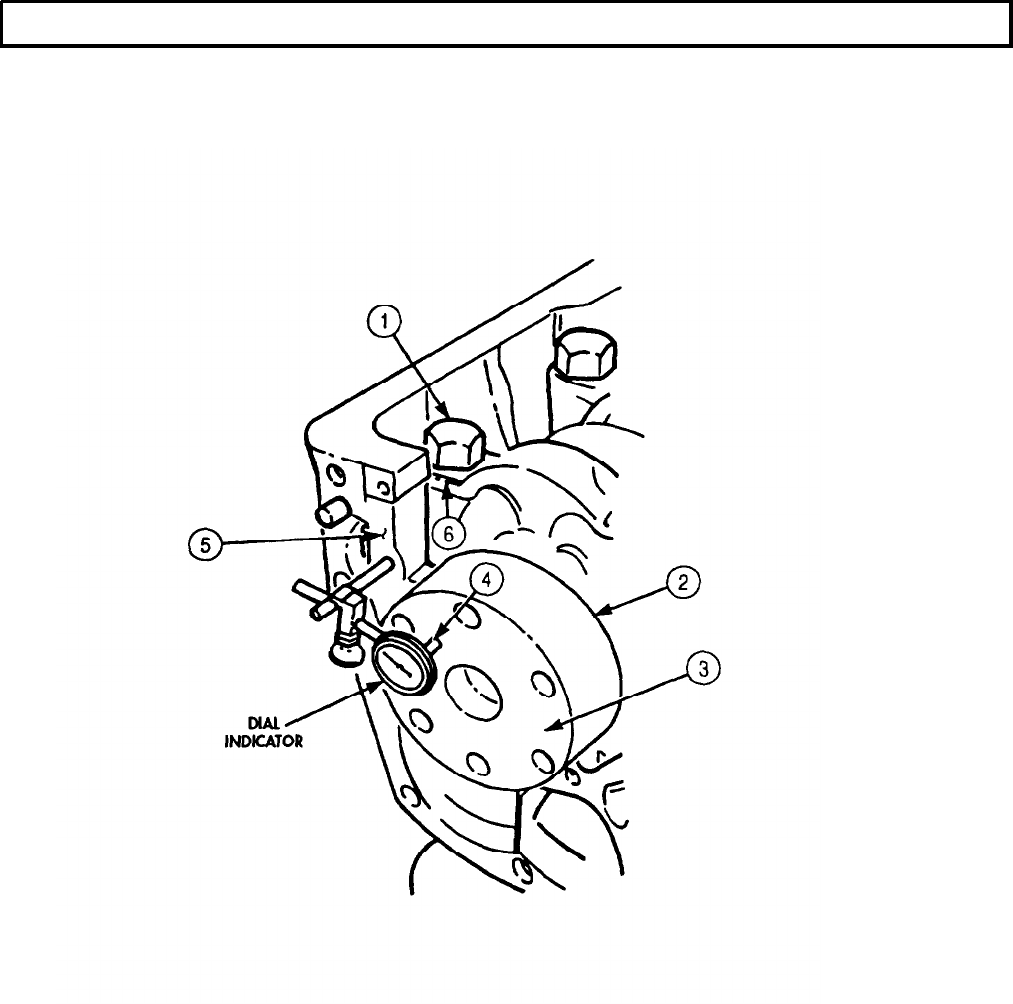 1

6

5

4

2

3

DIAL INDICATOR