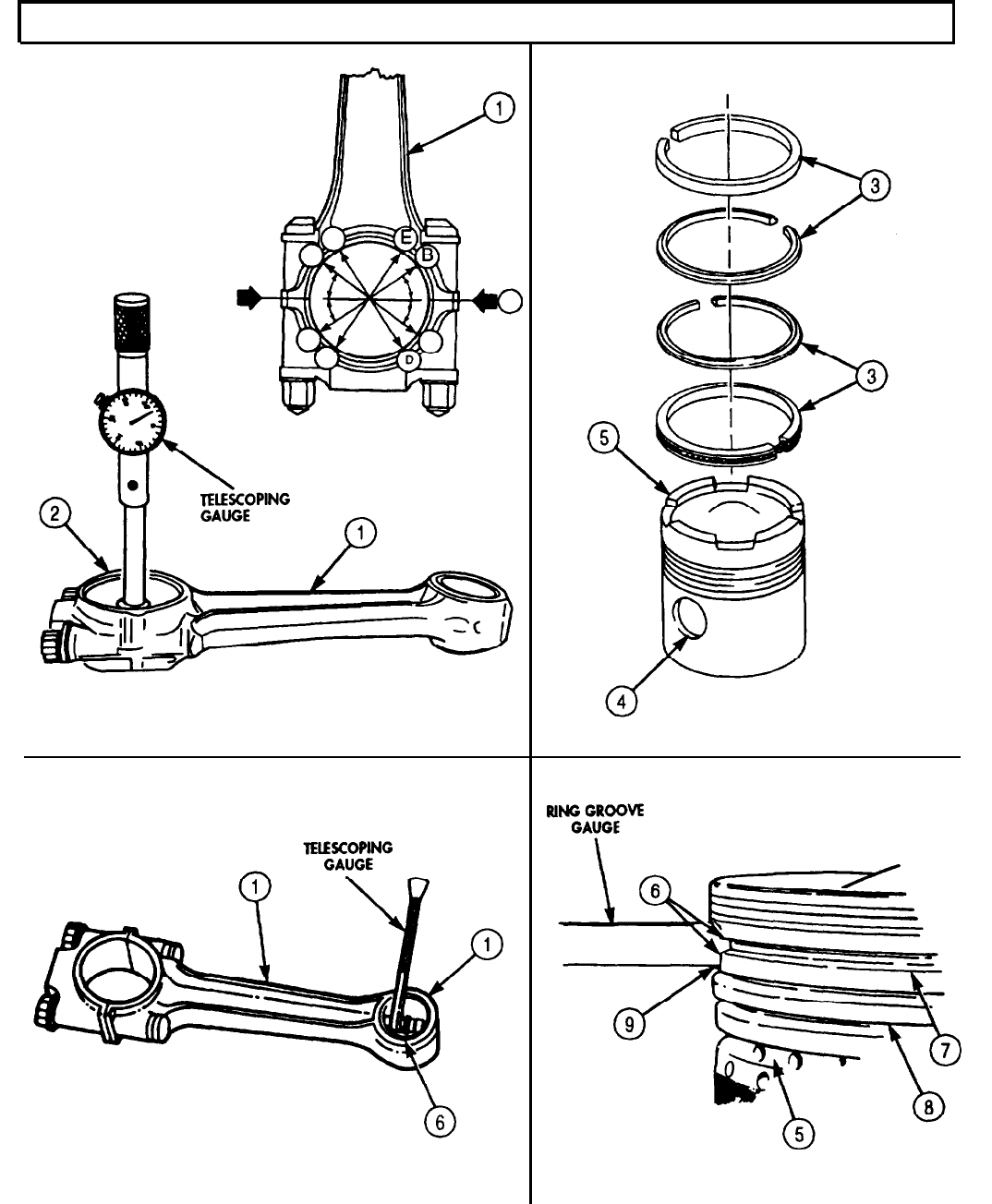 1

E

B

D

TELESCOPING GAUGE

2

1

3

3

5

4

TELESCOPING GAUGE

1

1

6

RING GROOVE GAUGE

6

9

7

8

5