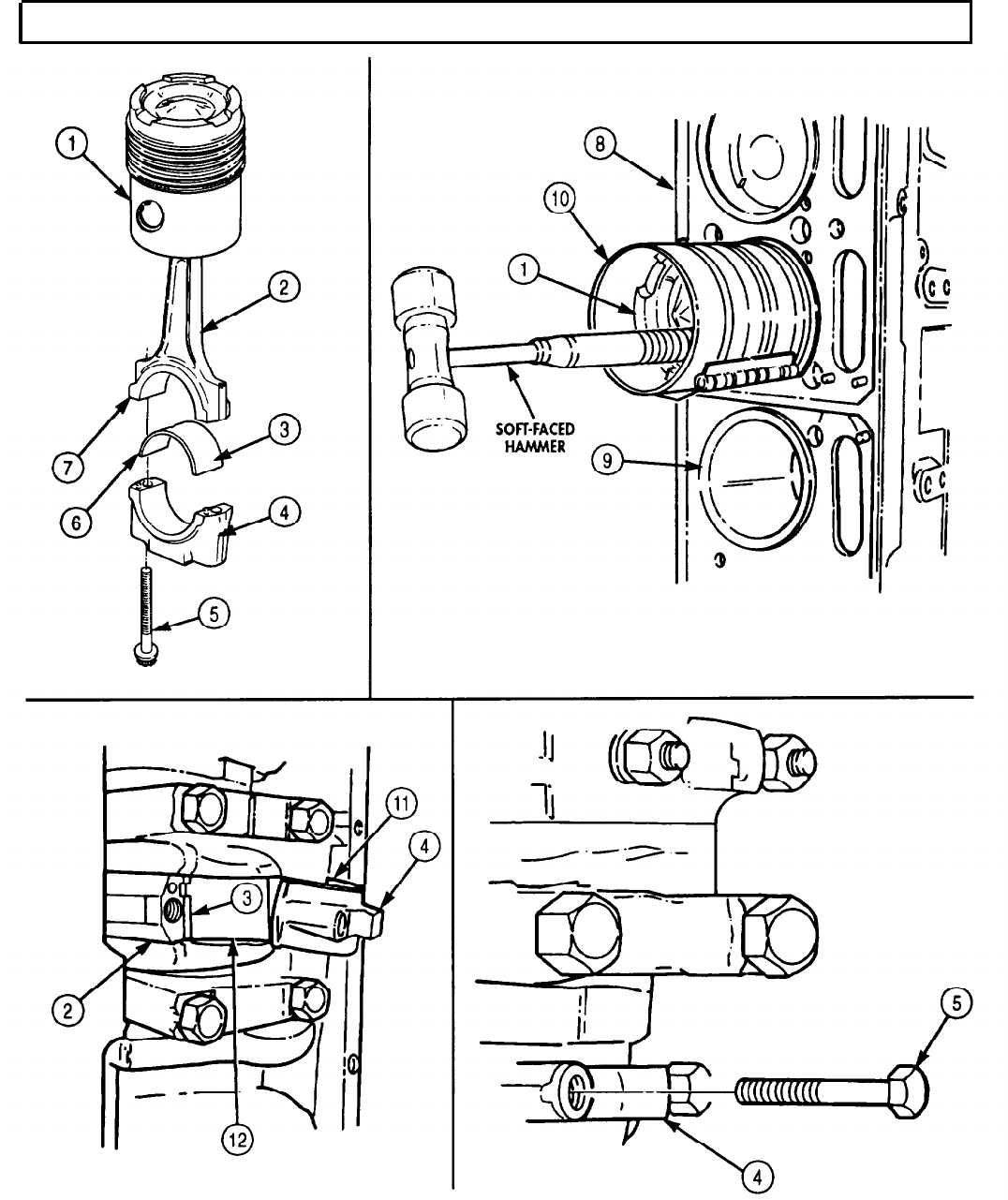 1
2
7
3
6
4
5

8
10
1
SOFT-FACED HAMMER
9

11
4
3
2
12

5
4