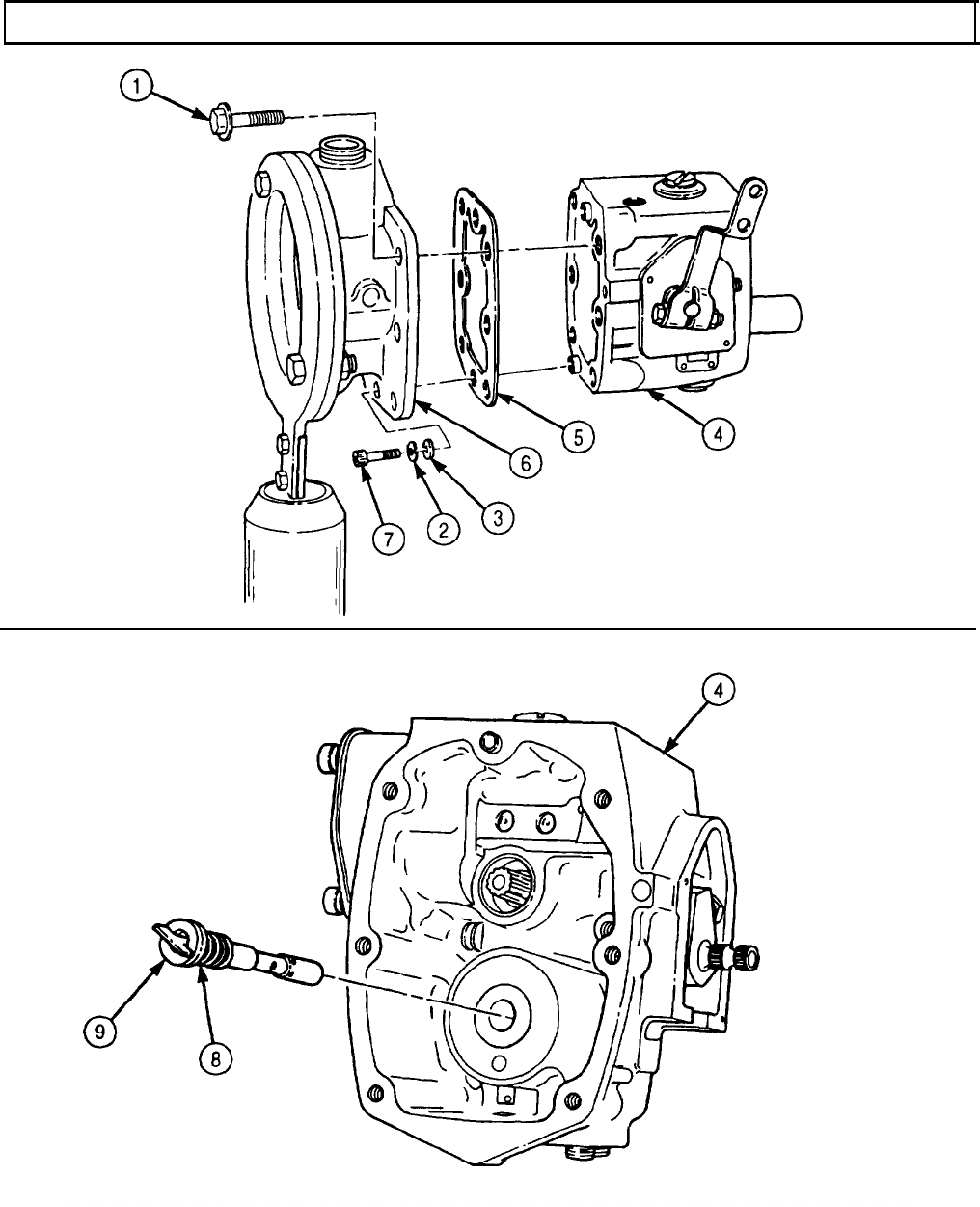 1

5

4

6

7

2

3

4

9

8