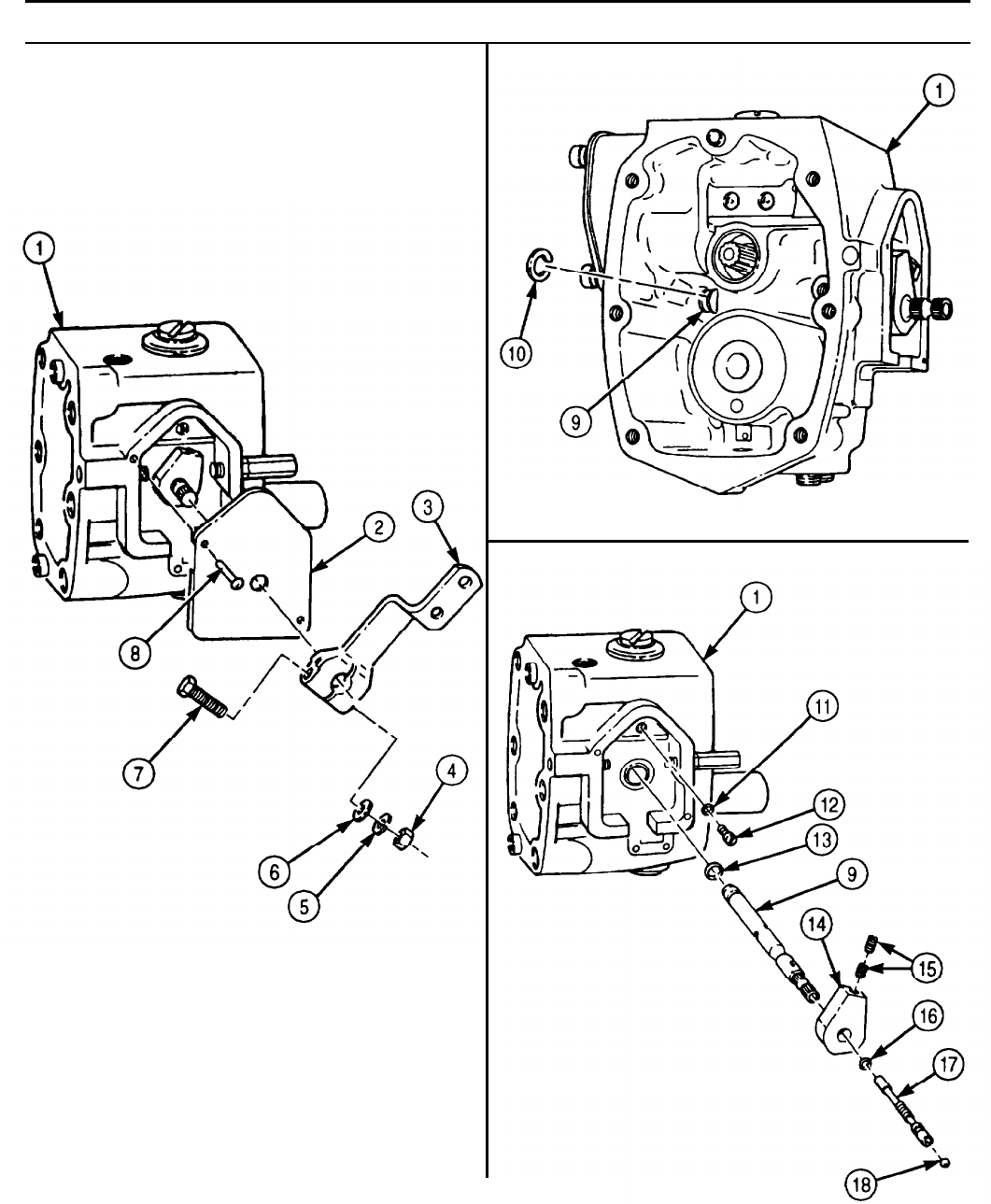 1
2
3
8
7
4
6
5
1
10
9
1
11
12
13
9
14
15
16
17
18