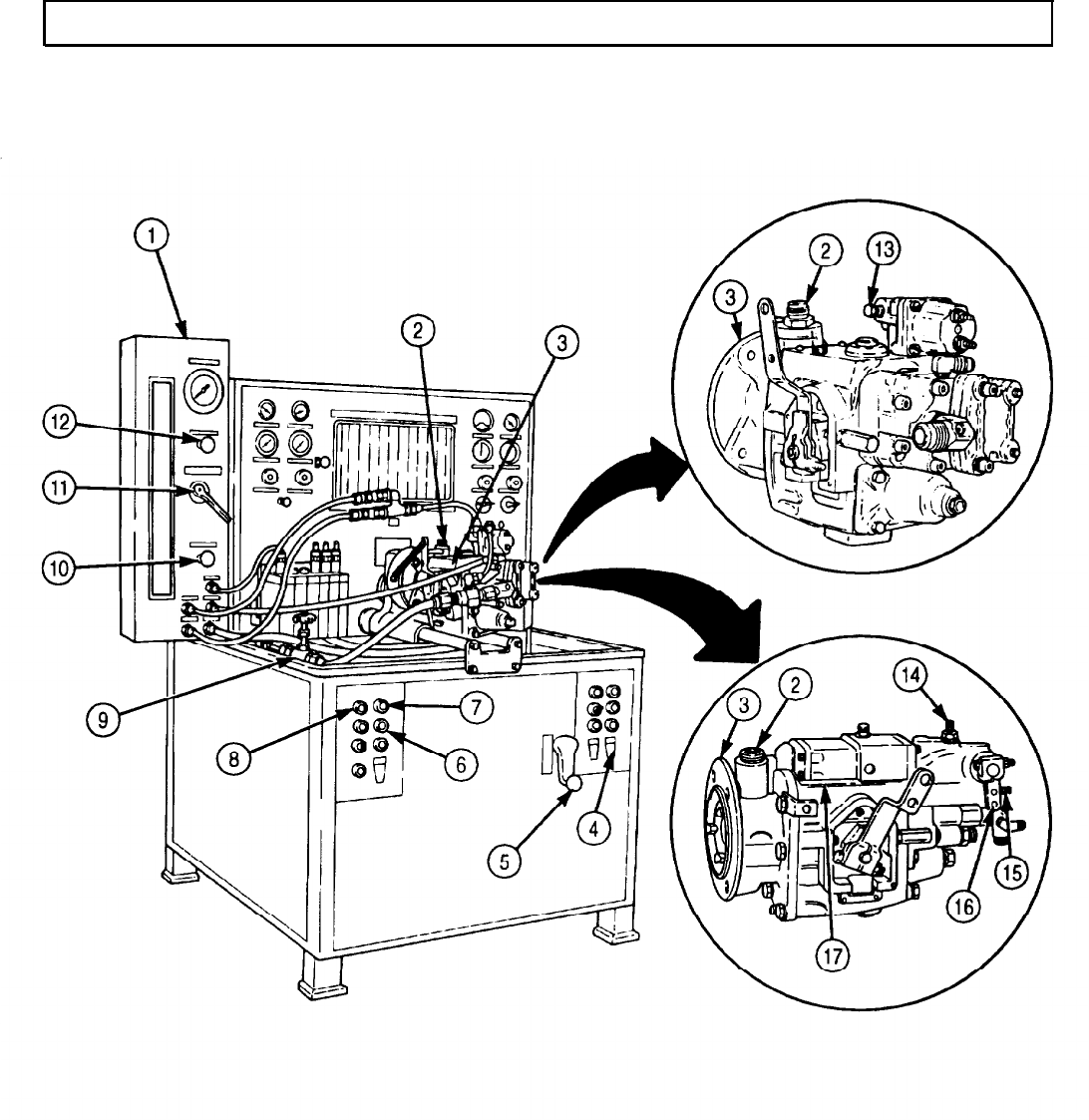 1
2
3
12
11
10
9
8
7
6
5
4
2
13
3
3
2
14
15
16
17