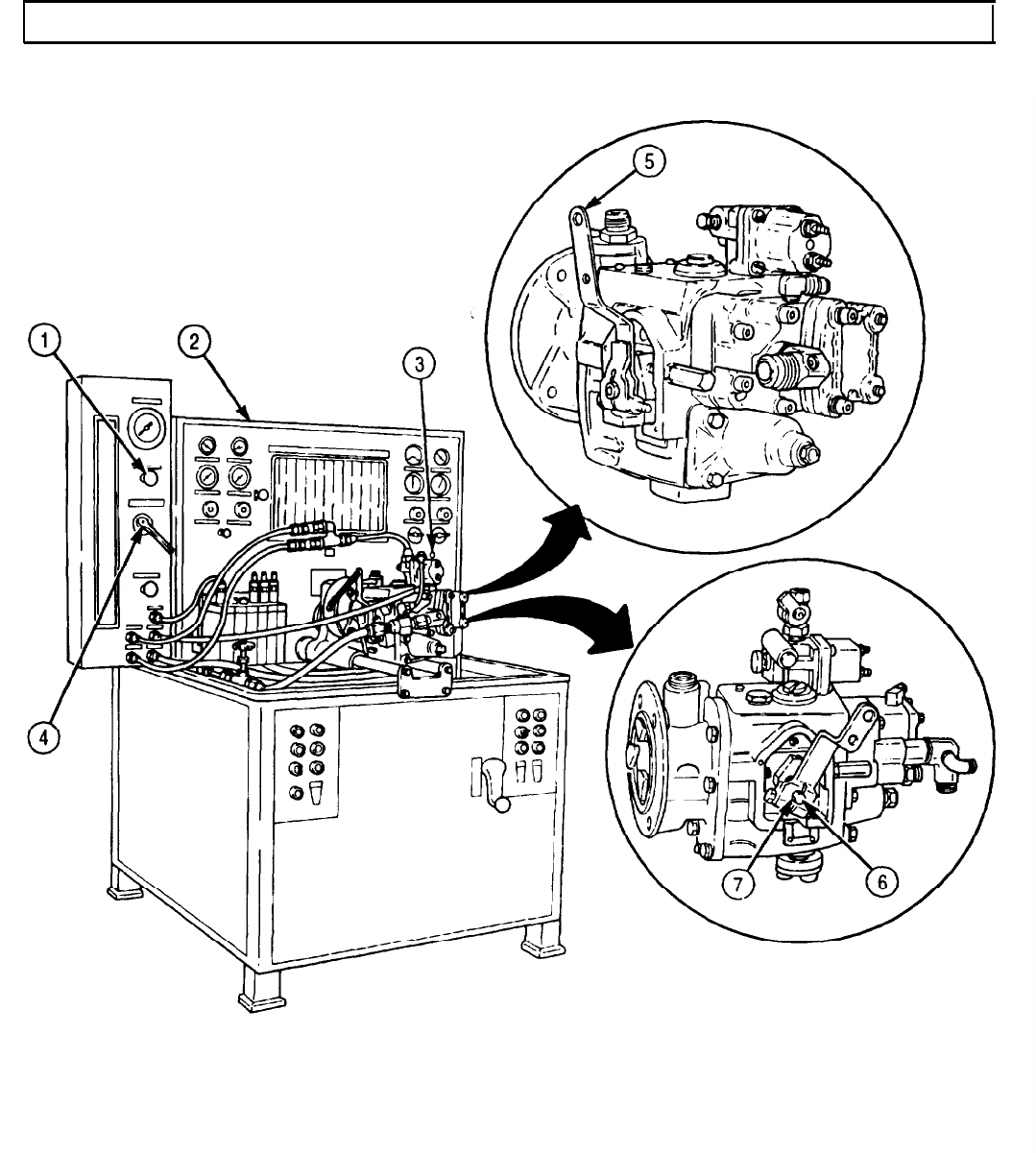 5

1

2

3

4

7

6