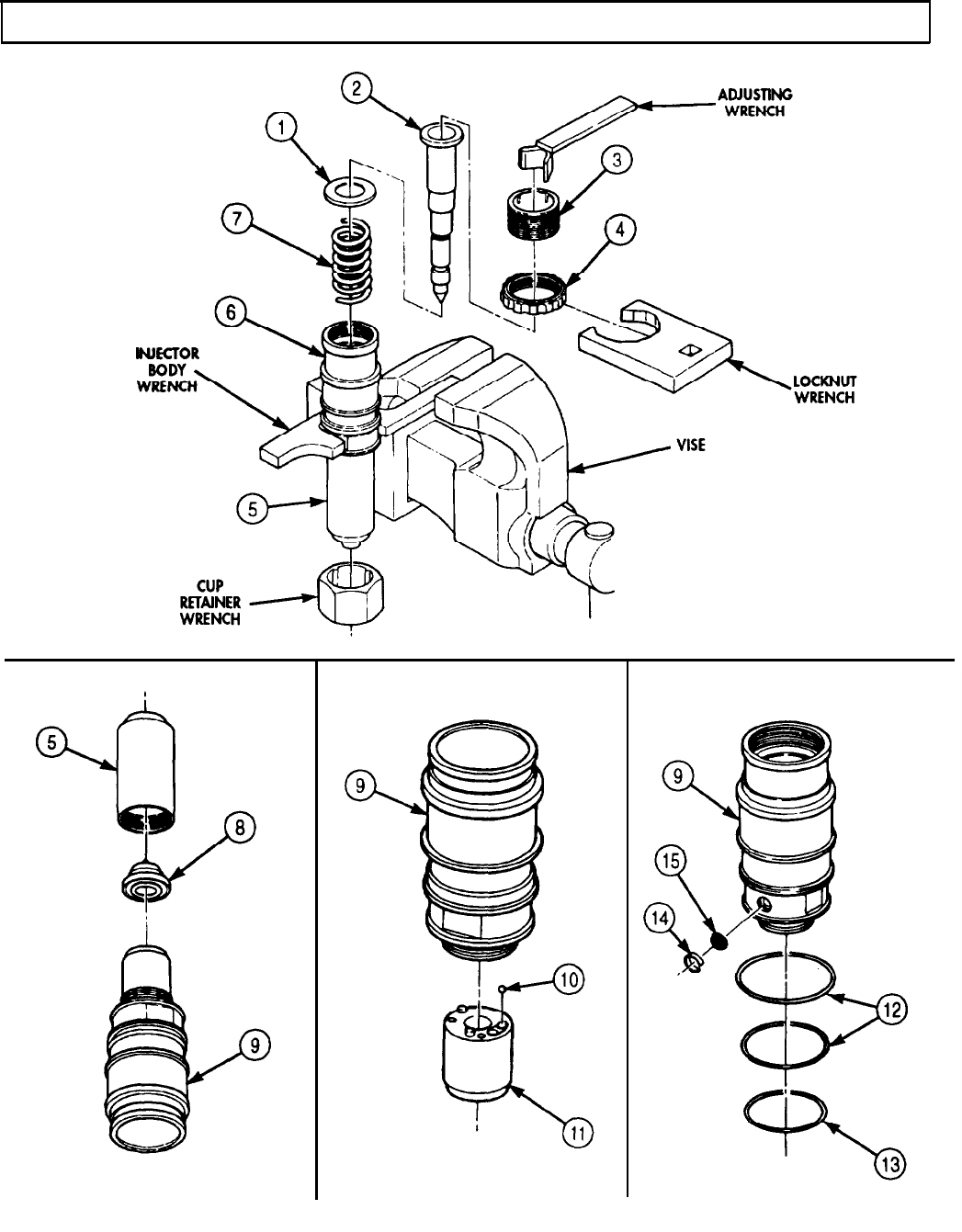 2
ADJUSTING WRENCH
1
3
7
4
6
INJECTOR BODY WRENCH
LOCKNUT WRENCH
VISE
5
CUP RETAINER WRENCH

5
8
9

9
10
11

9
15
14
12
13